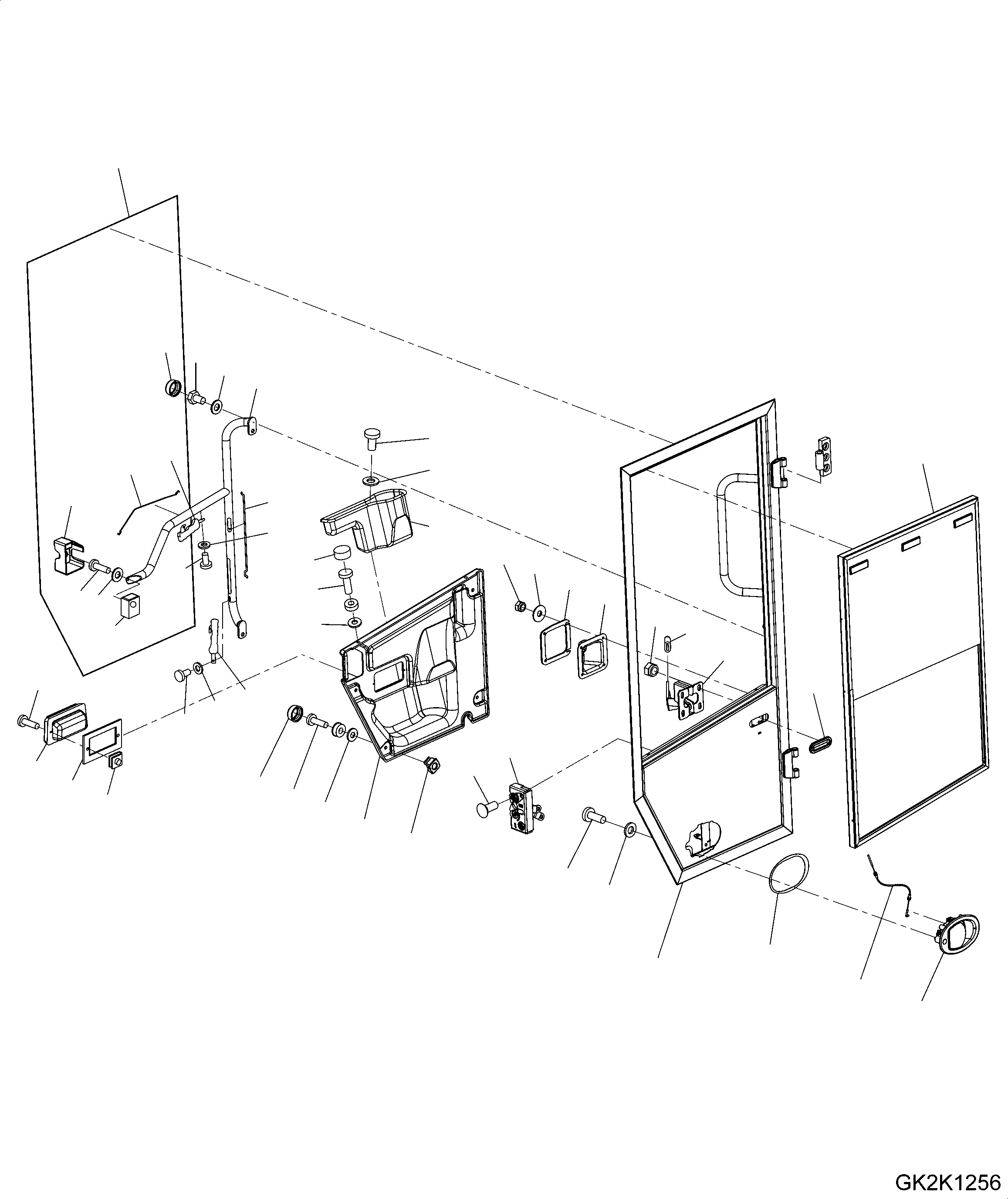 GK2K1256