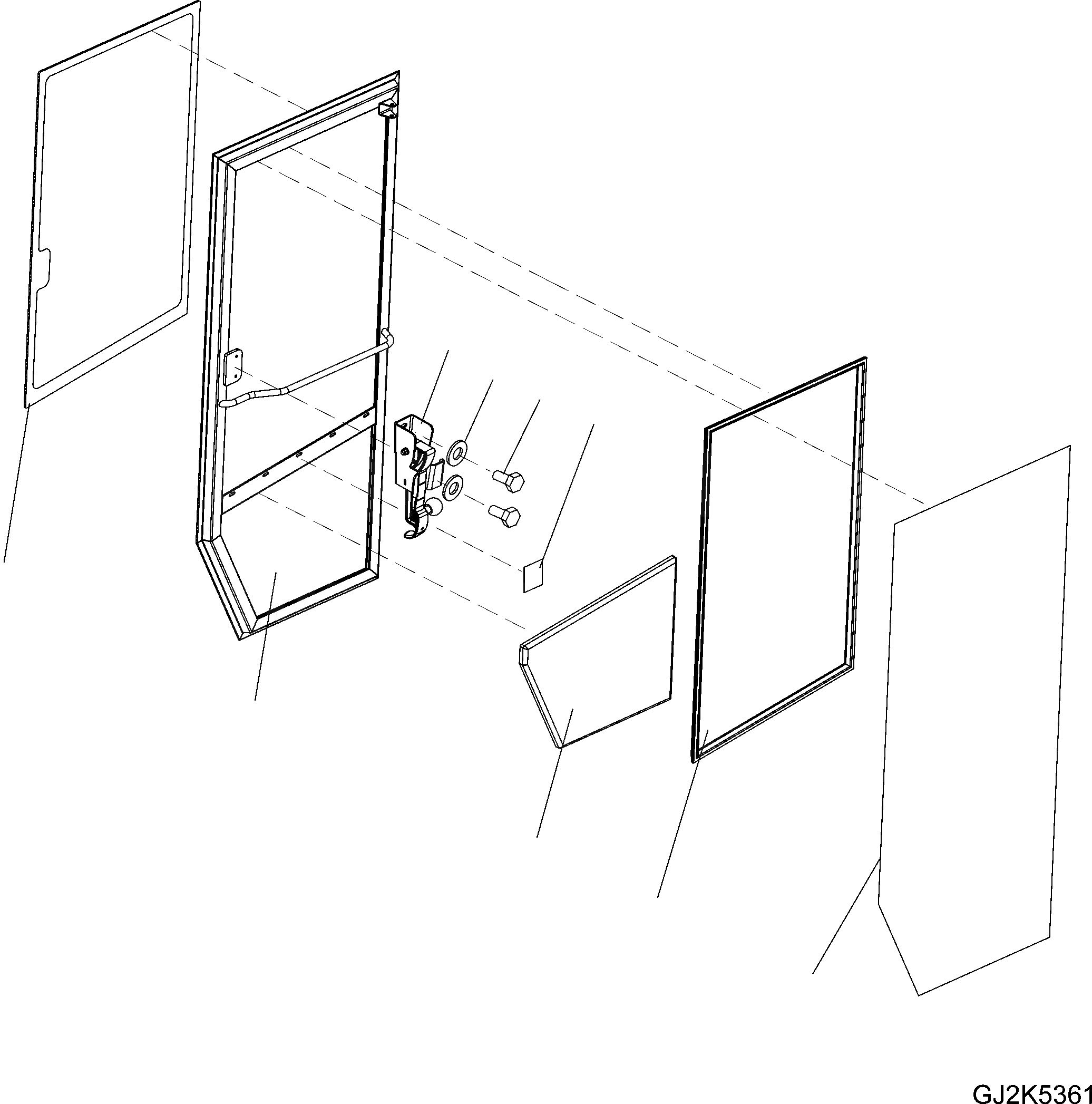 GJ2K5361