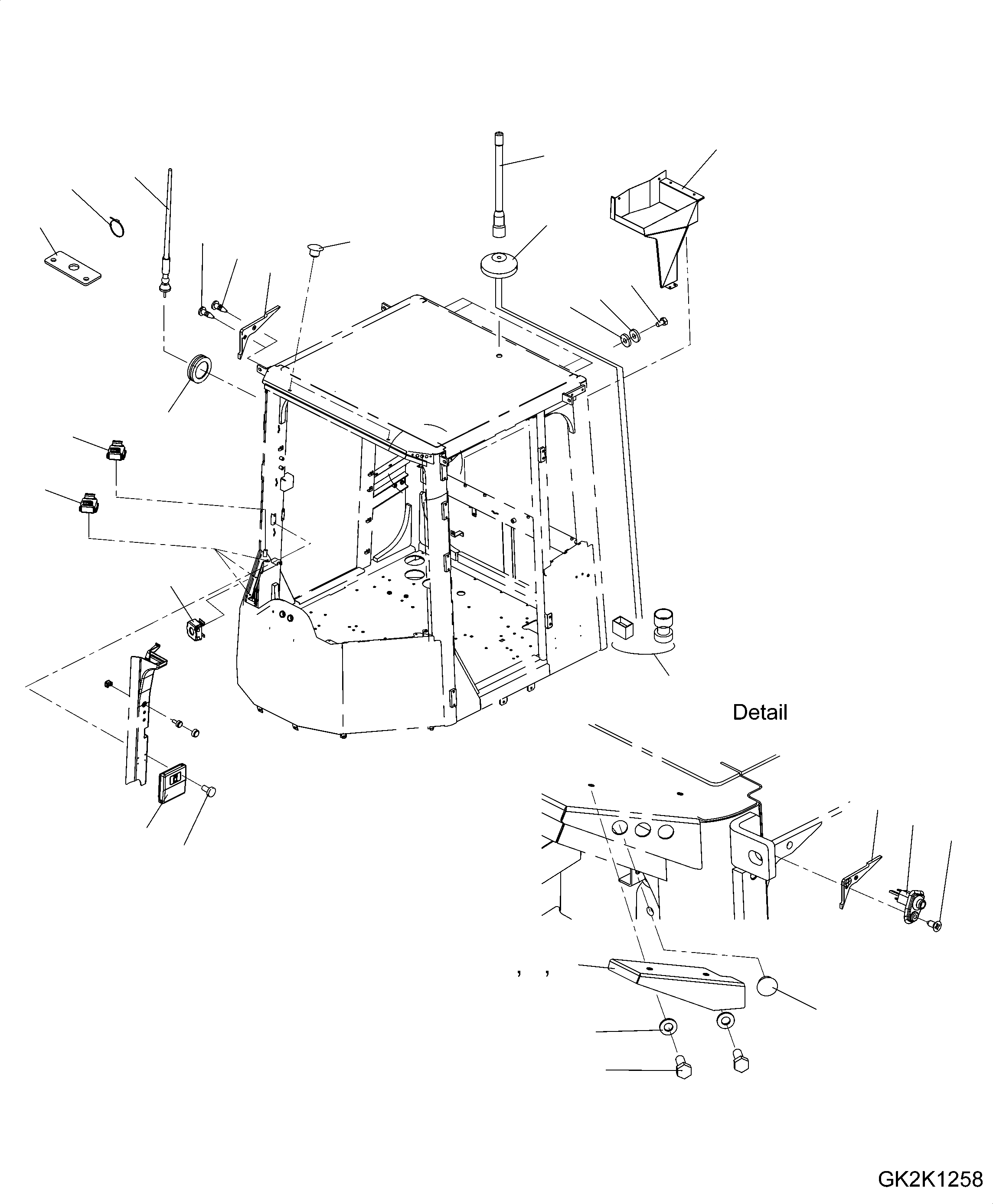 Detail

, ,

GK2K1258