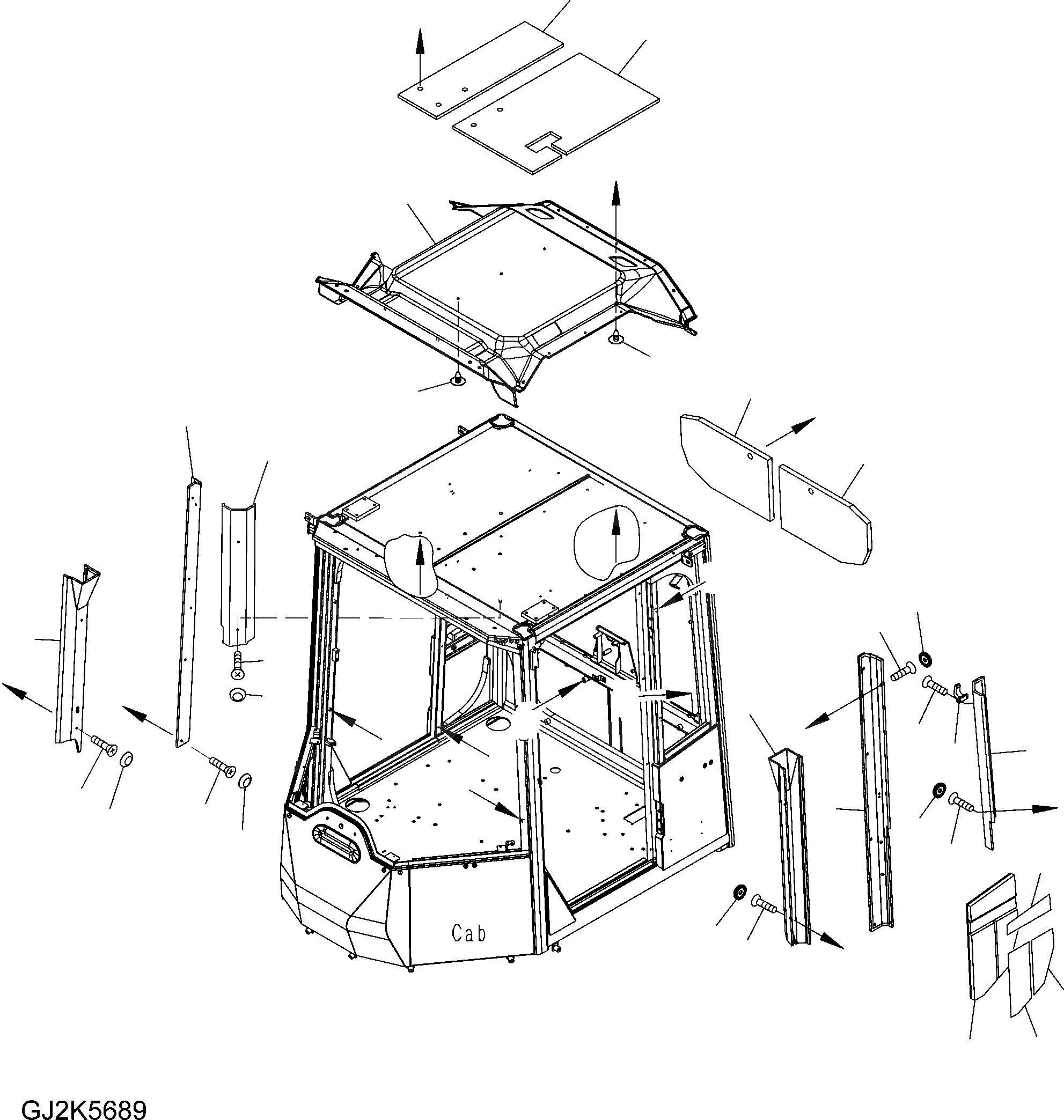 Cab

GJ2K5689