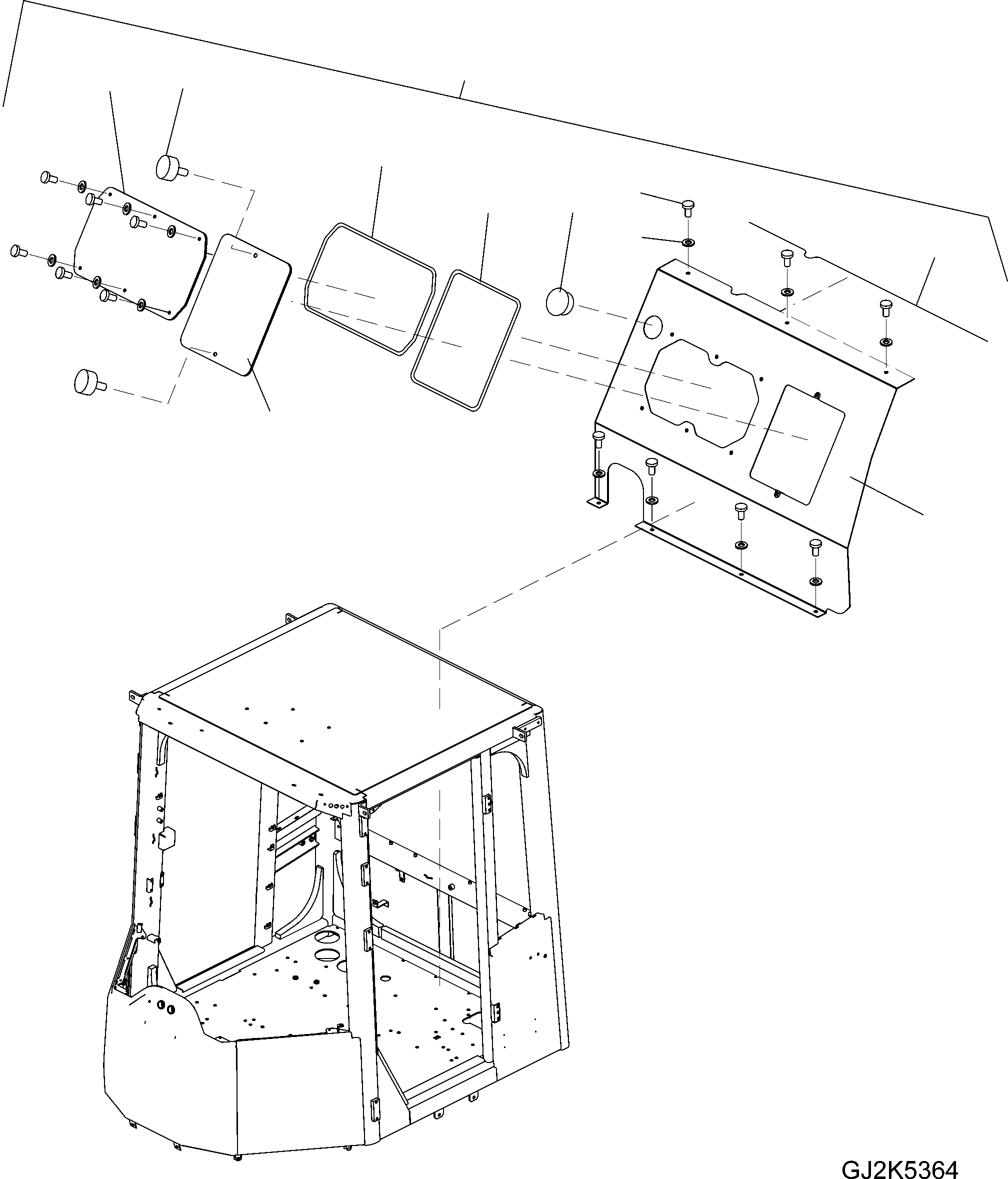 GJ2K5364