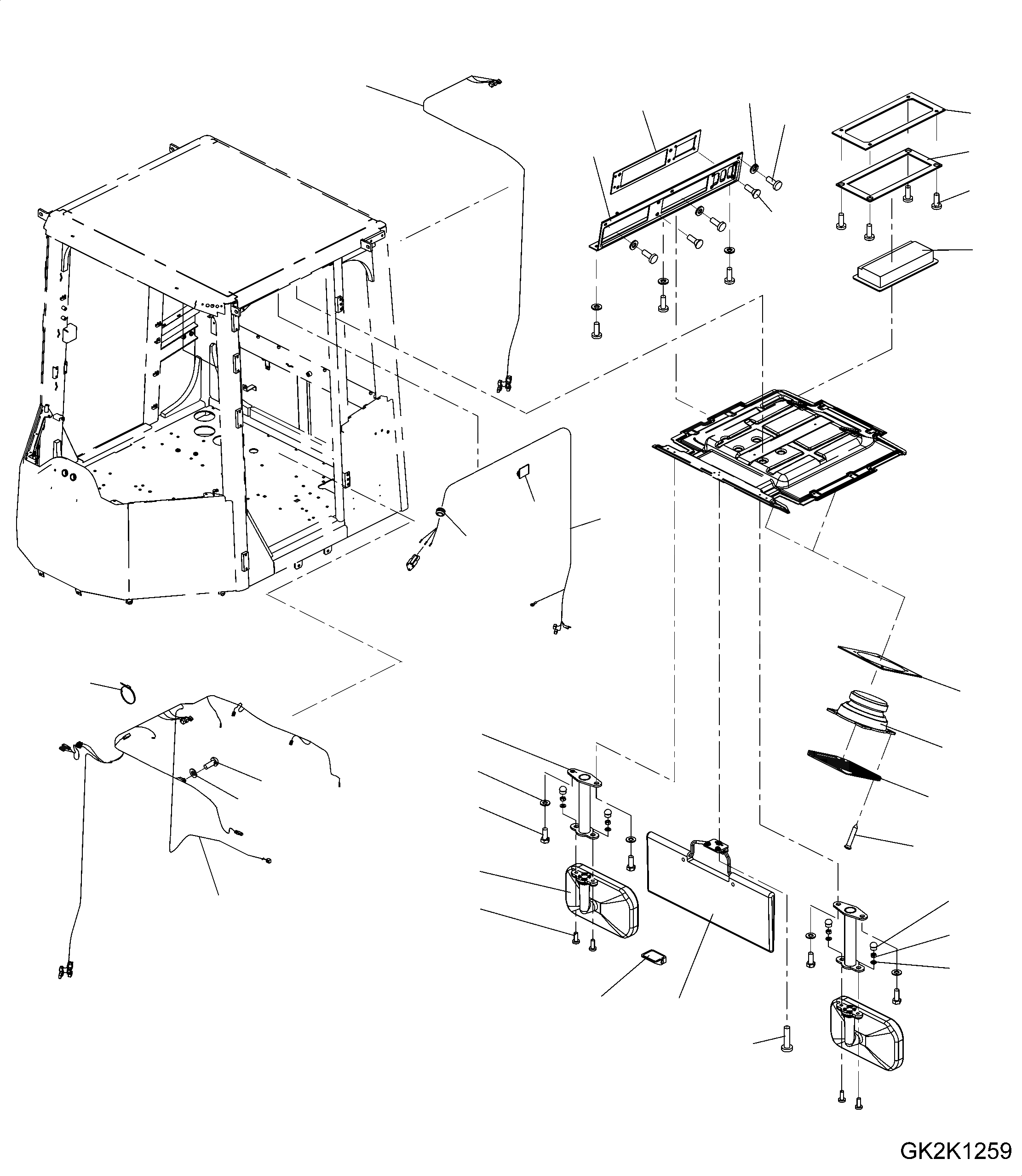 GK2K1259