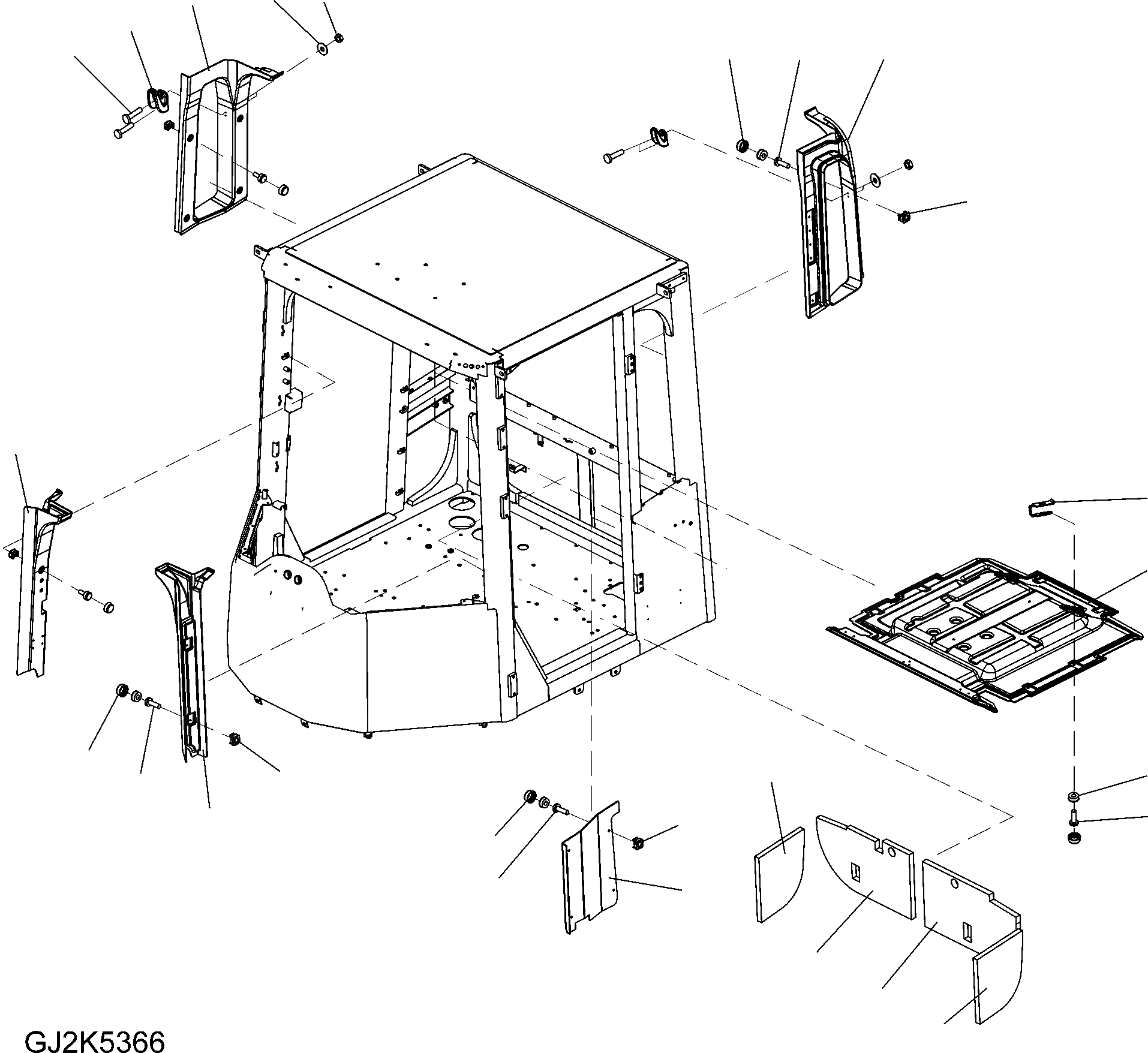 GJ2K5366