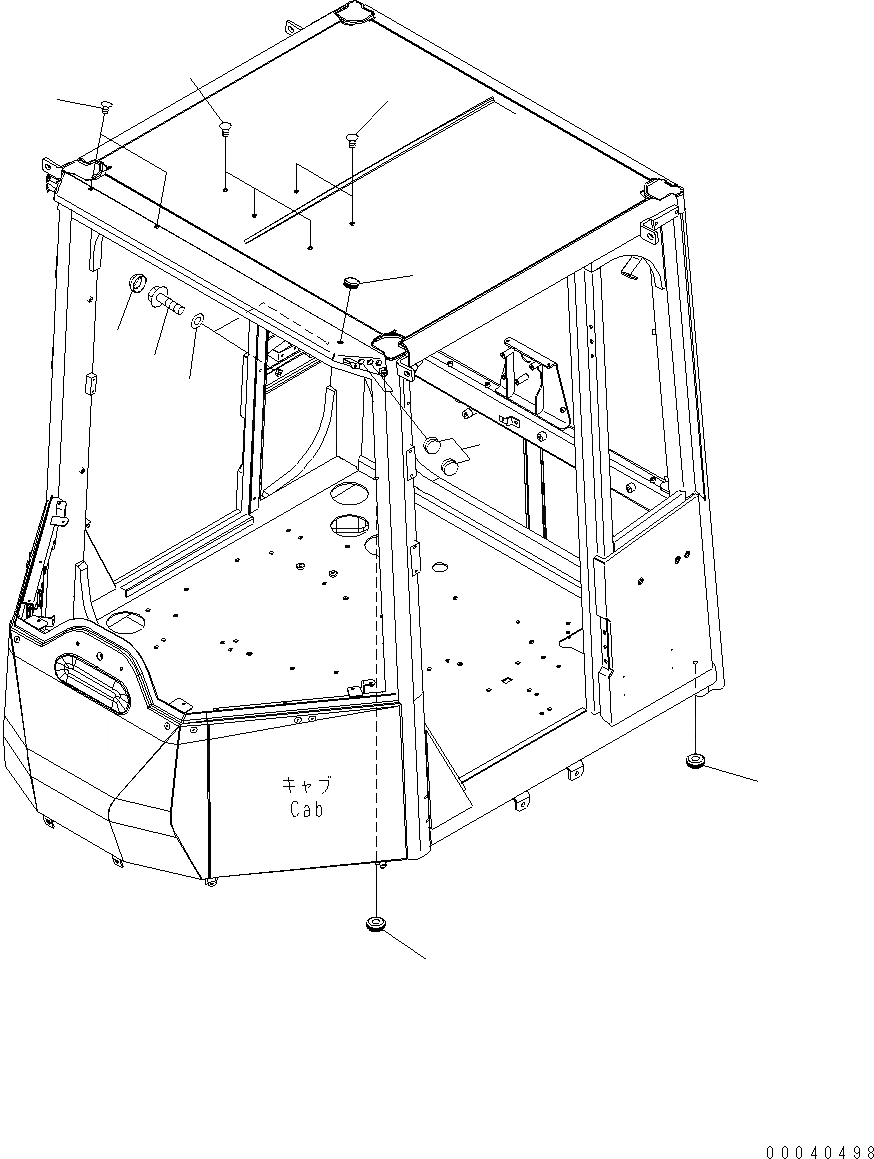 キャブ
Cab

00040498