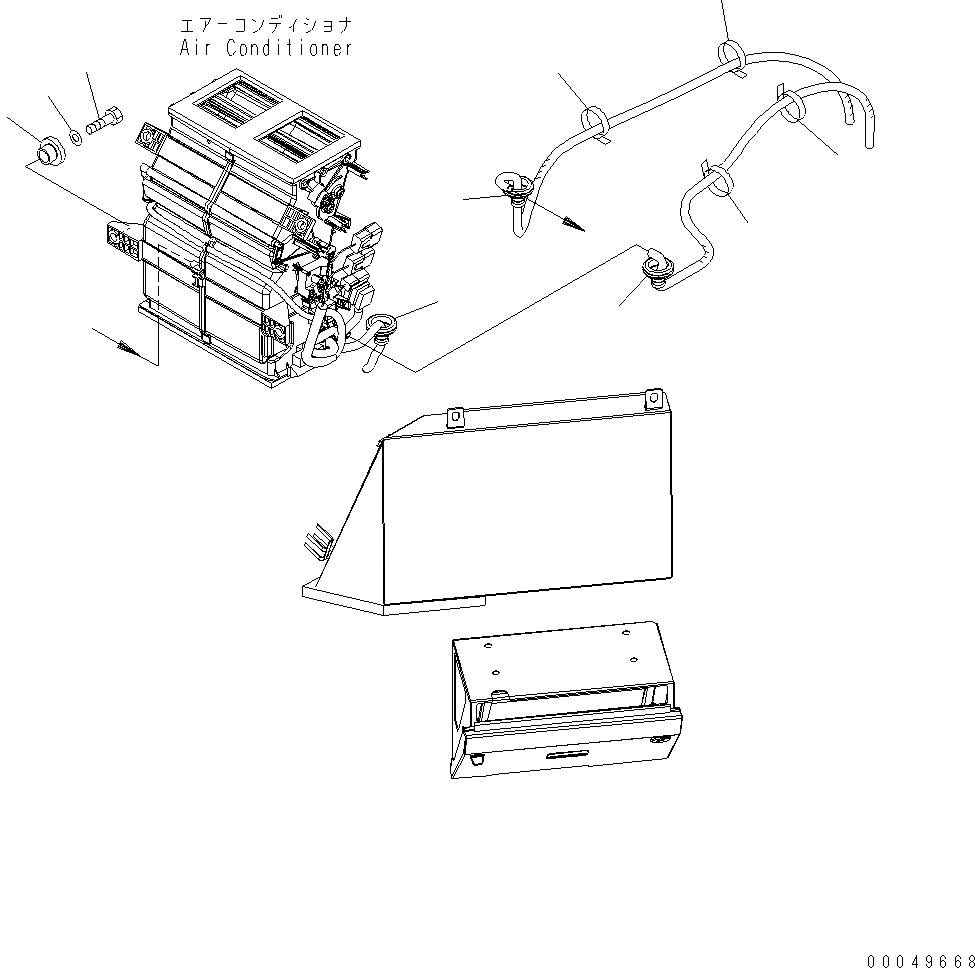 エアーコンディショナ
Air Conditioner

00049668