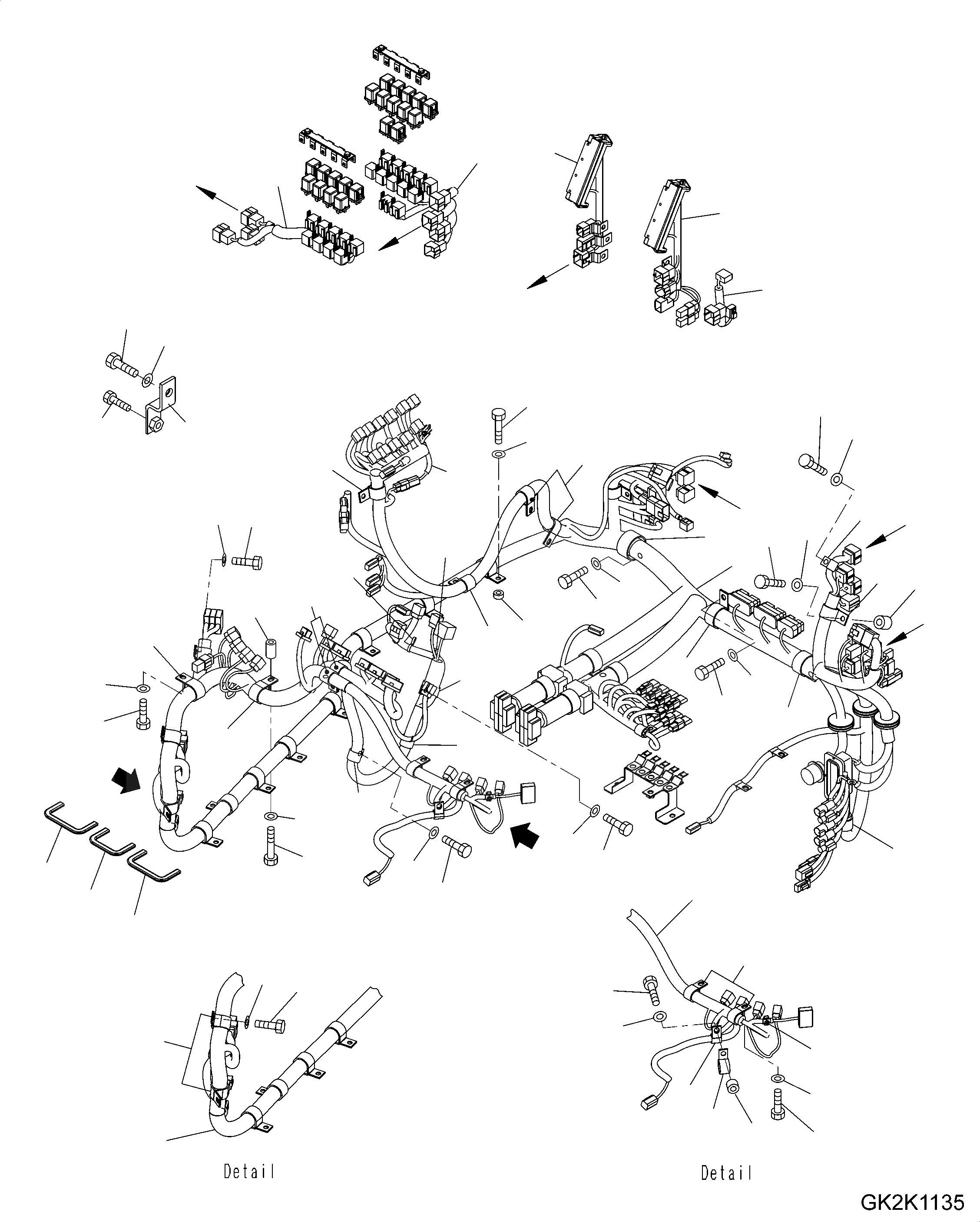 Detail

Detail

GK2K1135