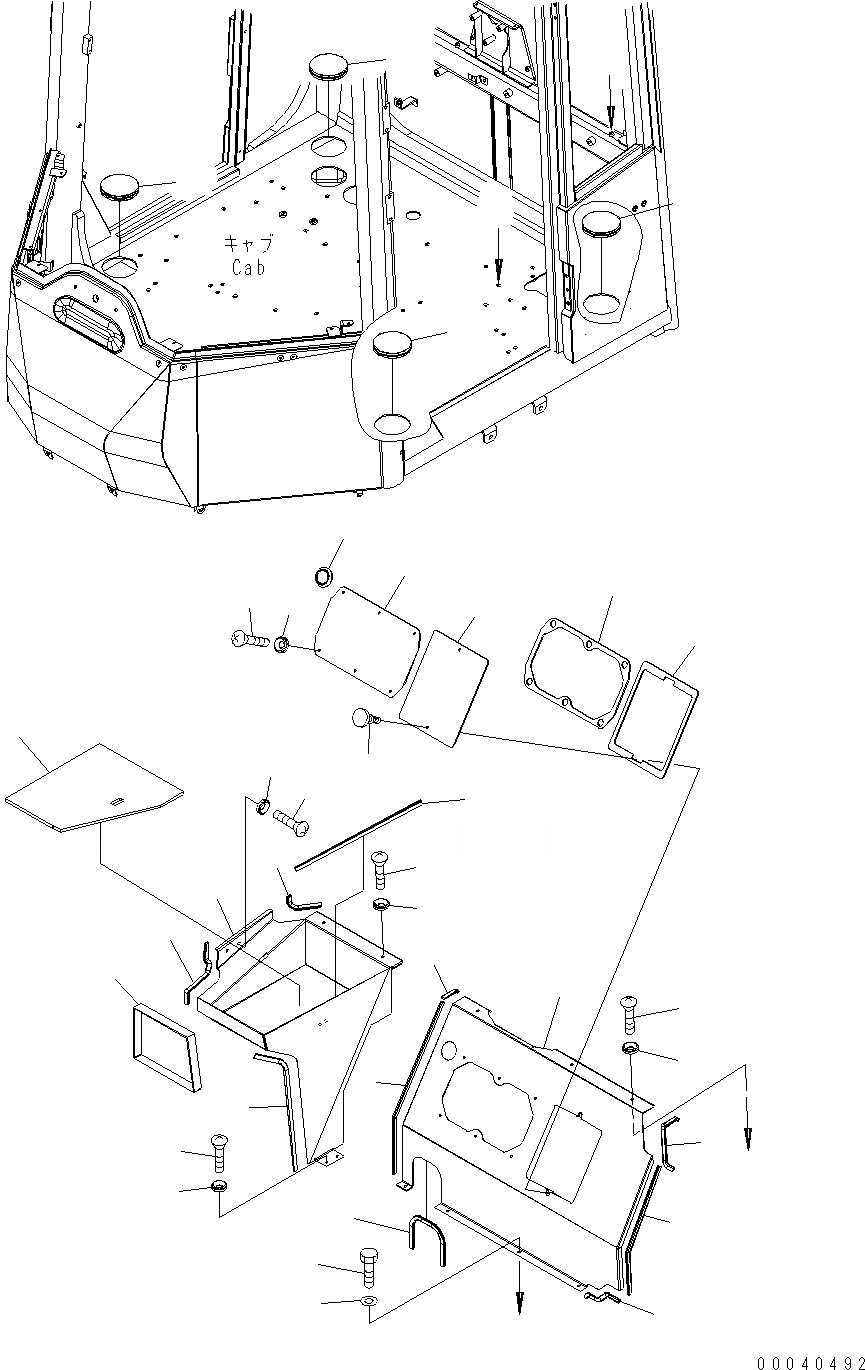 キャブ
Cab

00040492