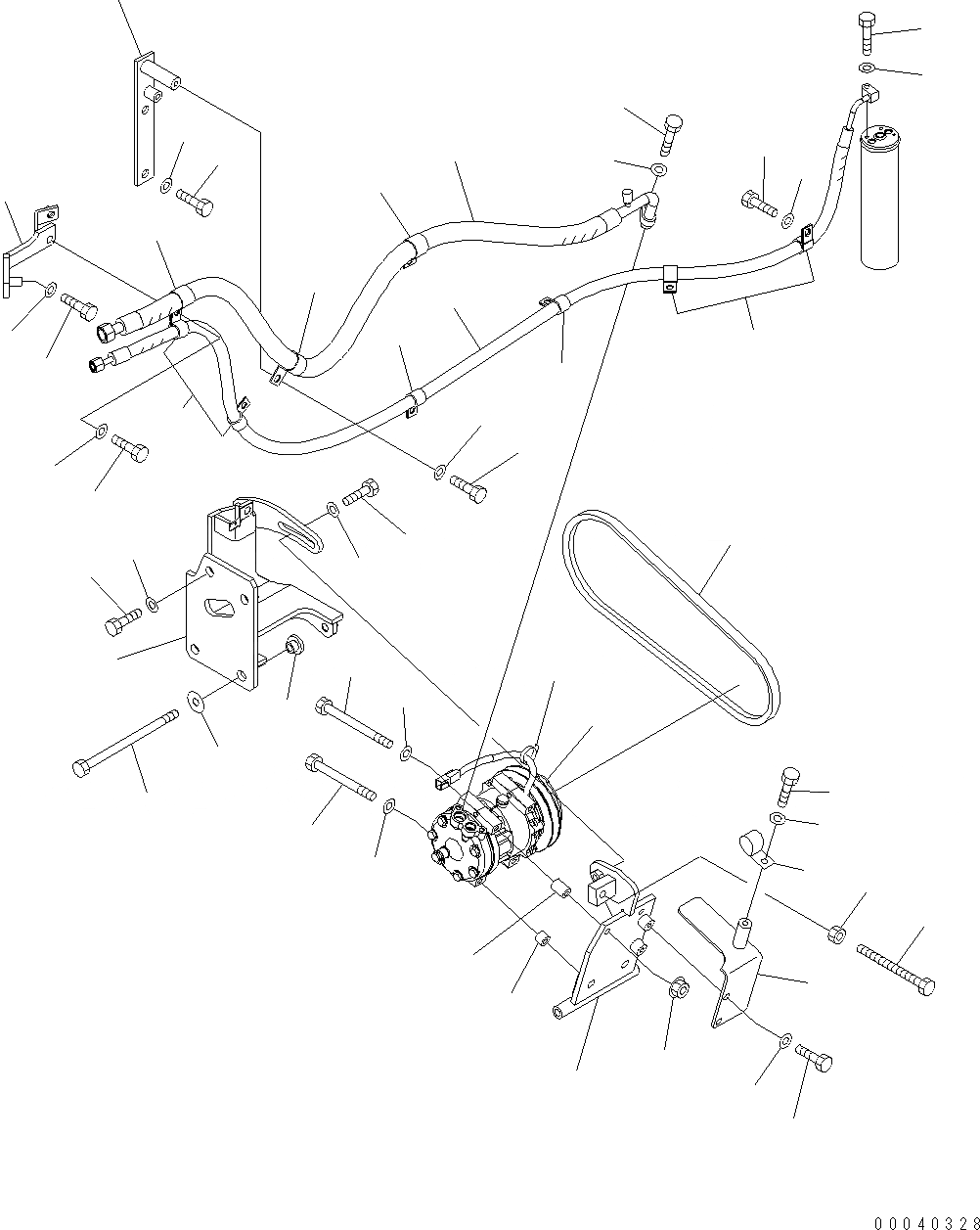 00040328