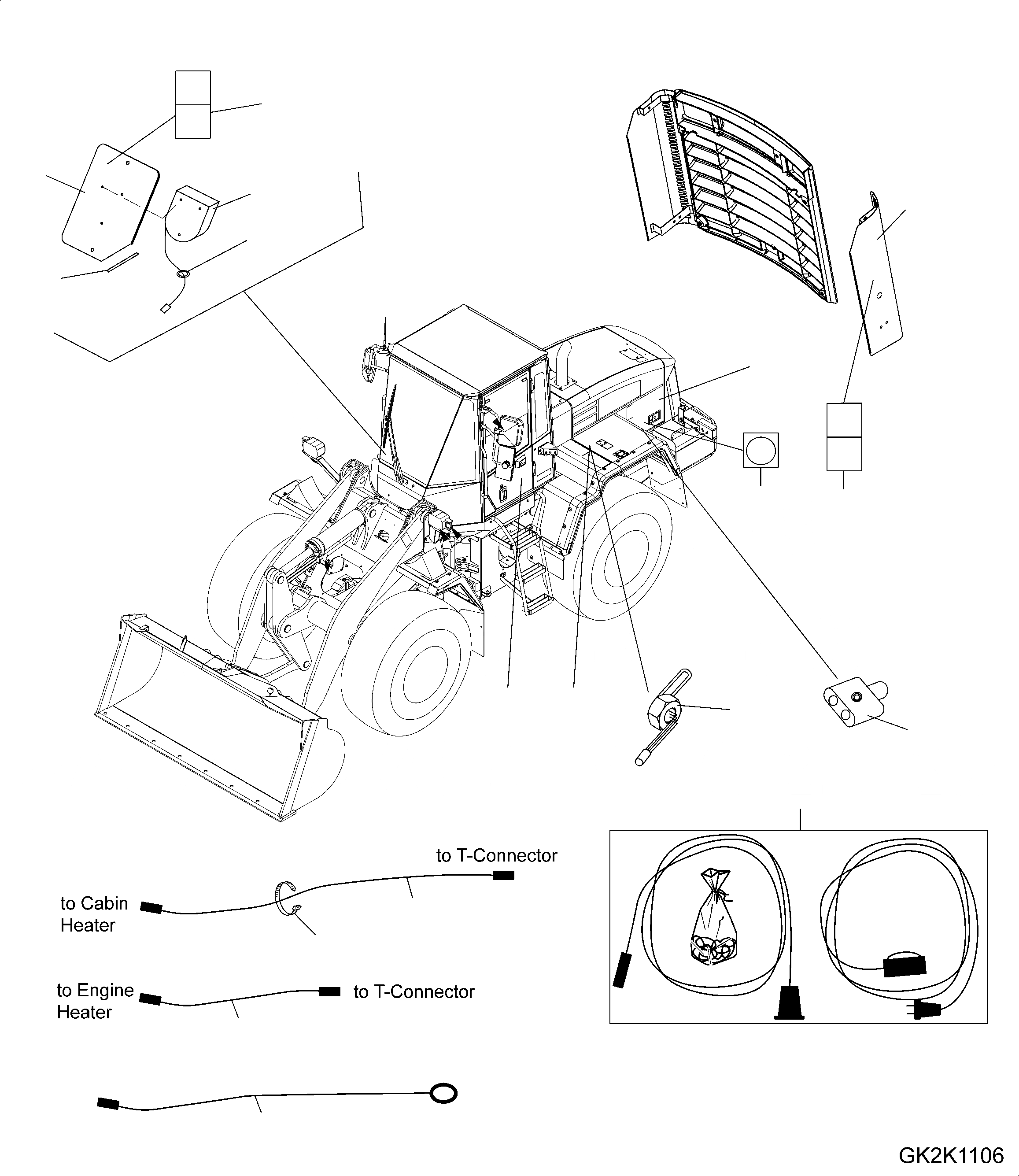 to T-Connector

to Cabin Heater

to Engine Heater

to T-Connector

GK2K1106