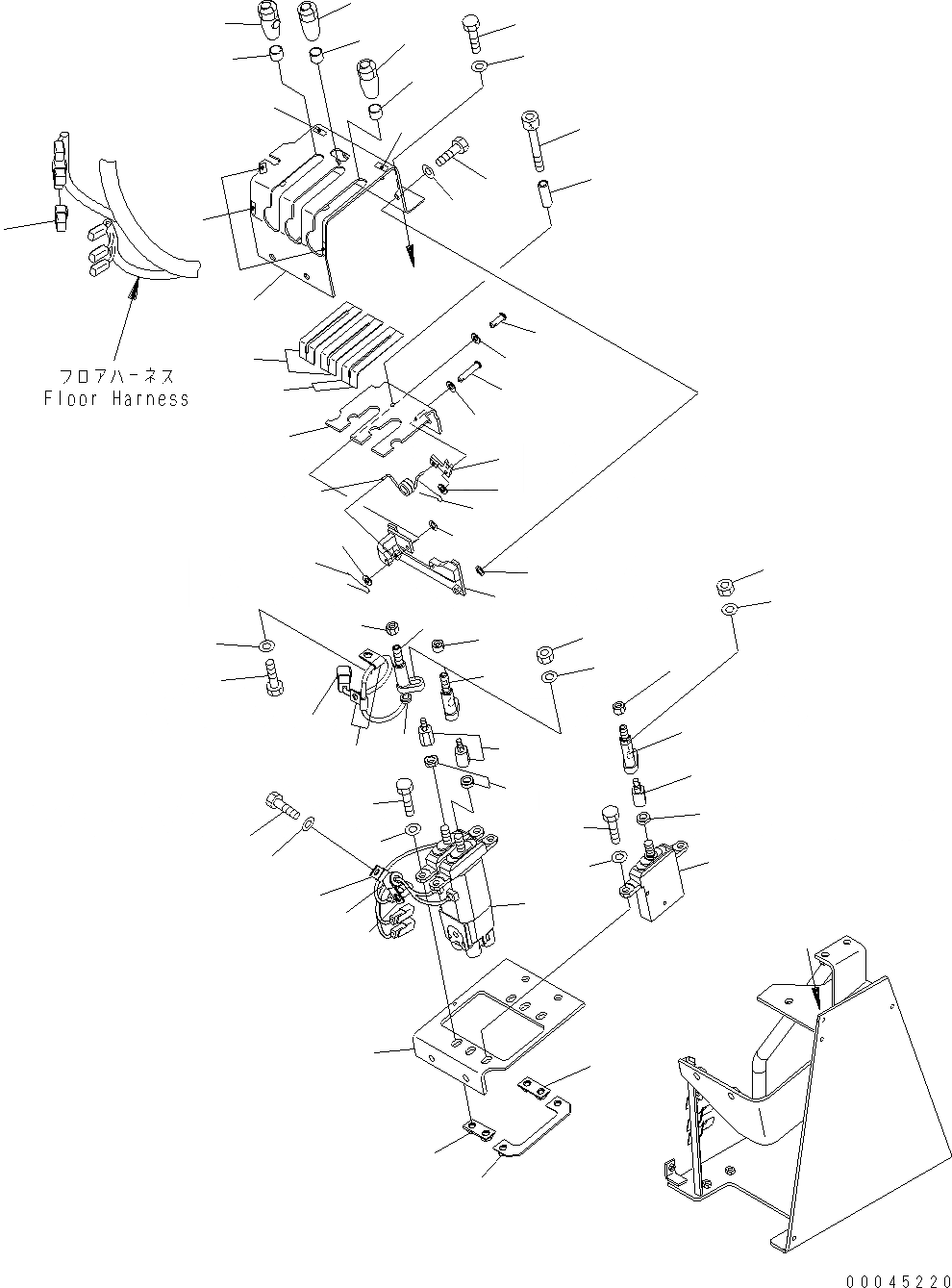 フロアハーネス
Floor Harness

00045220