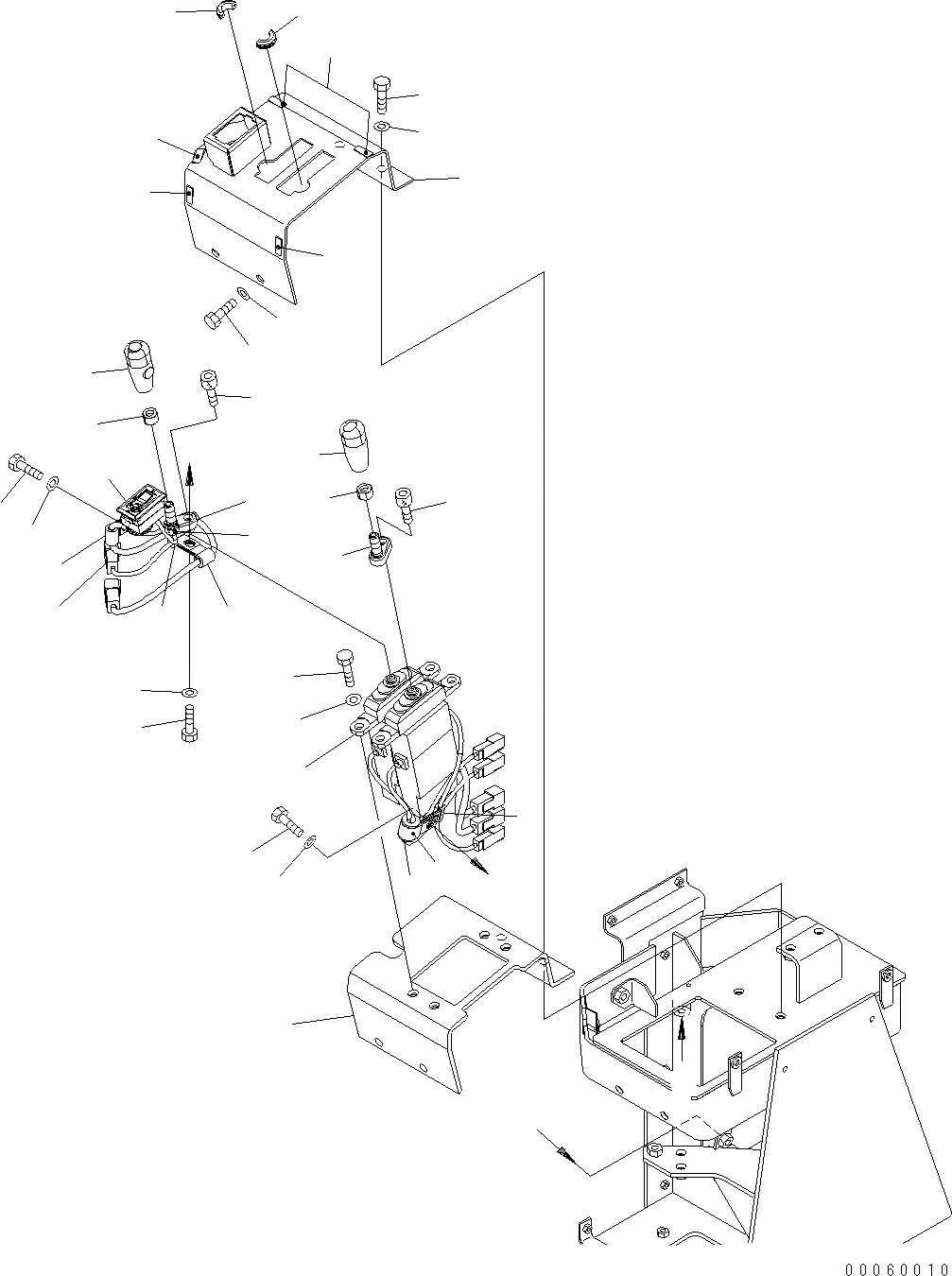 00060010