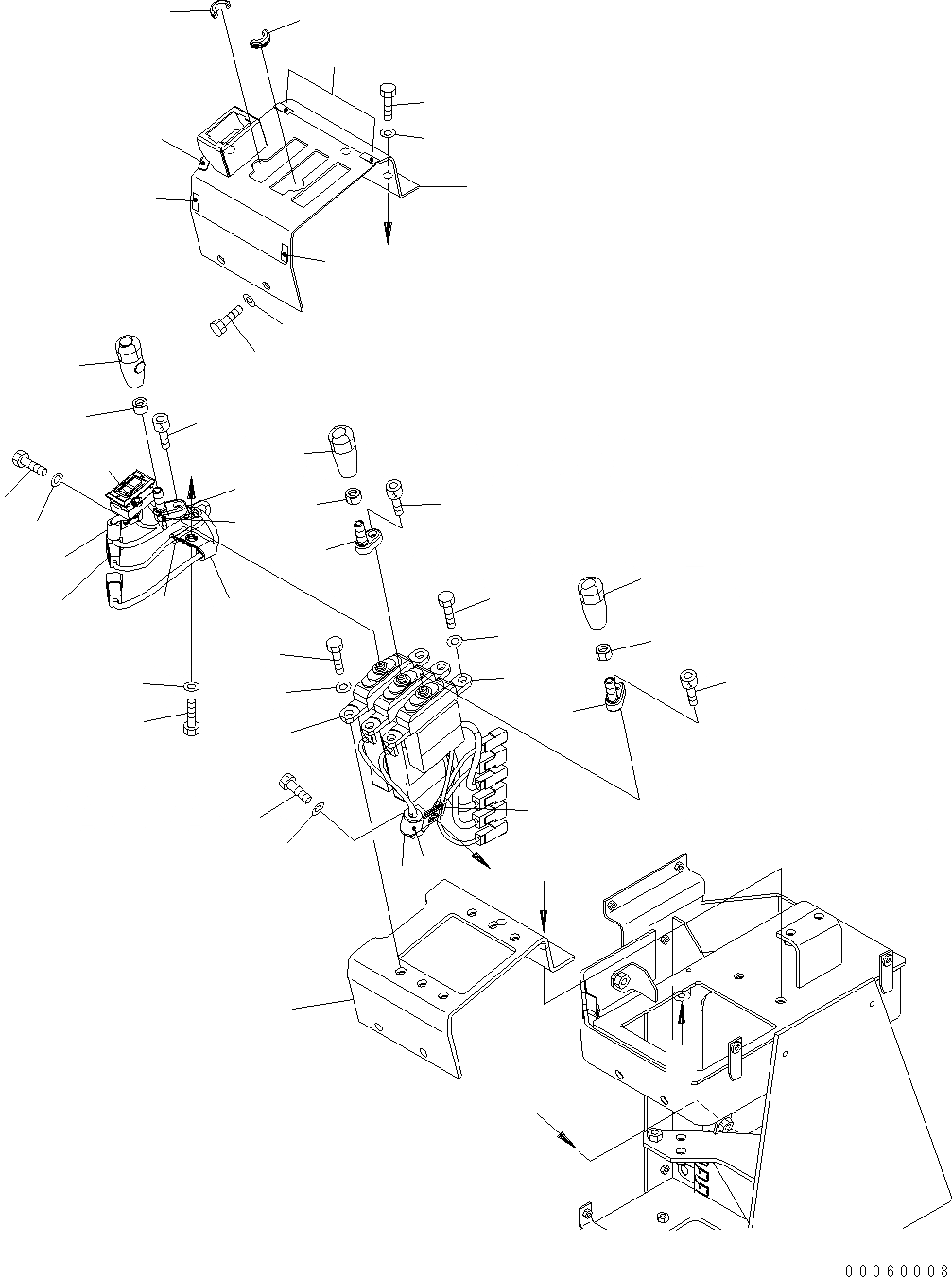 00060008