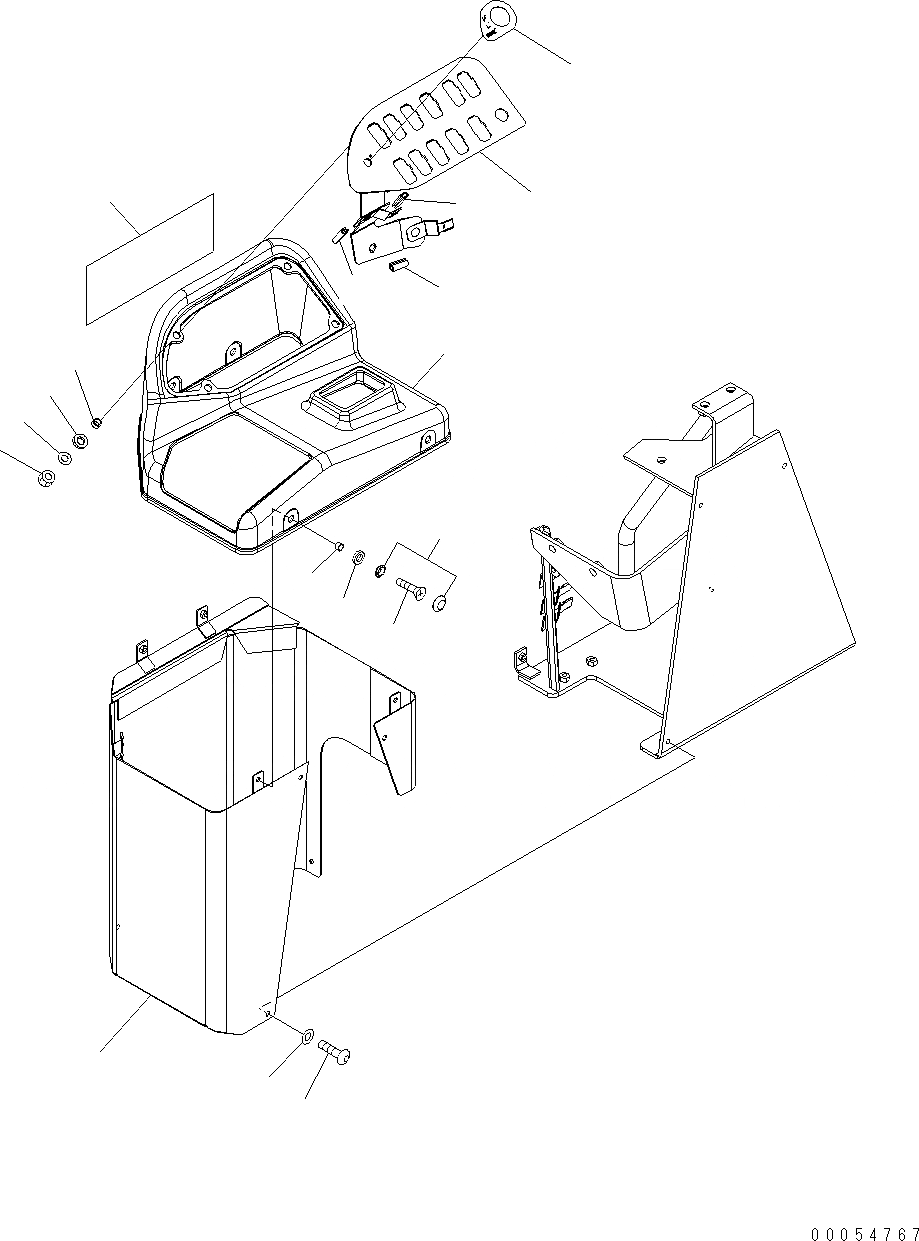 00054767