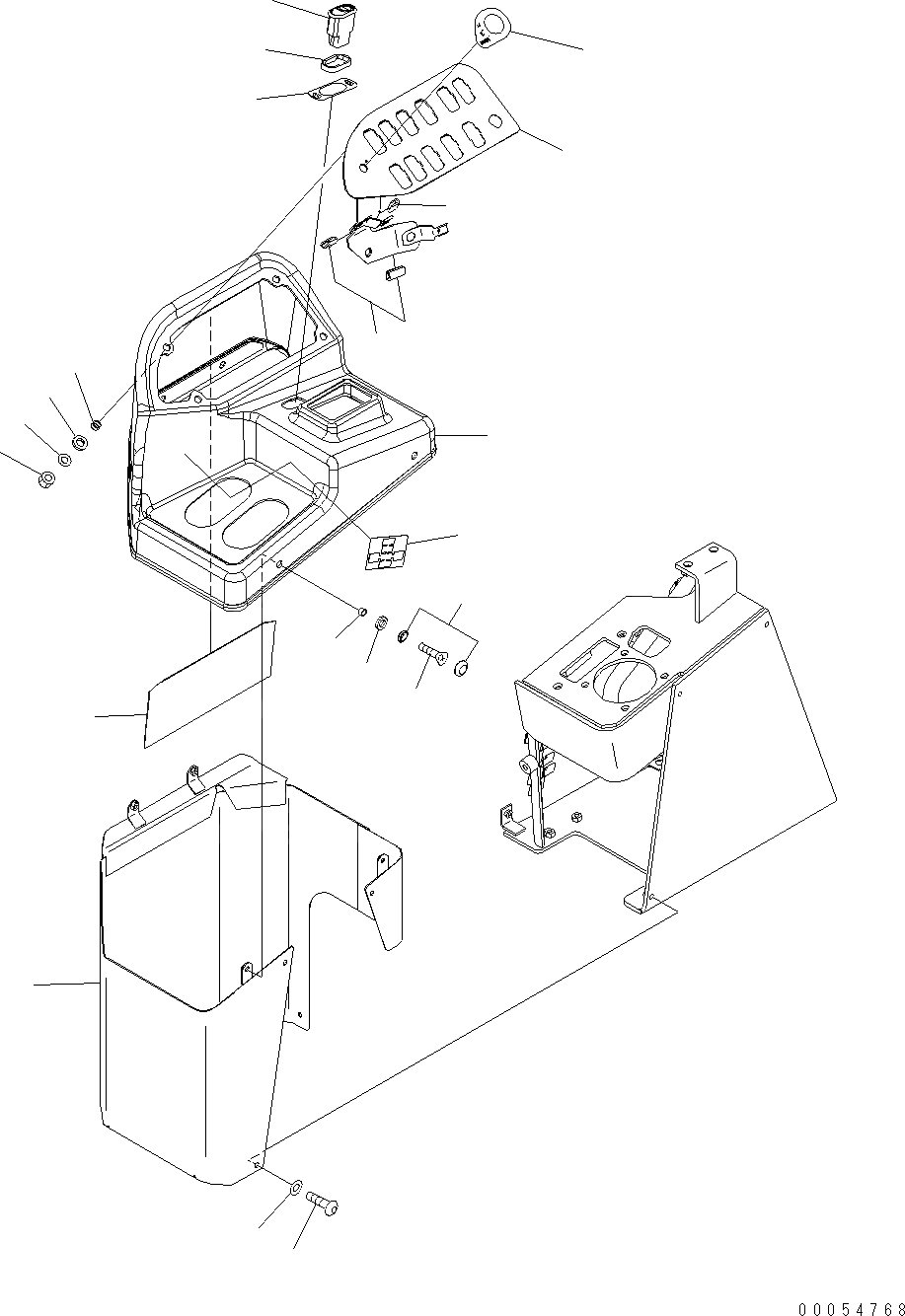 00054768