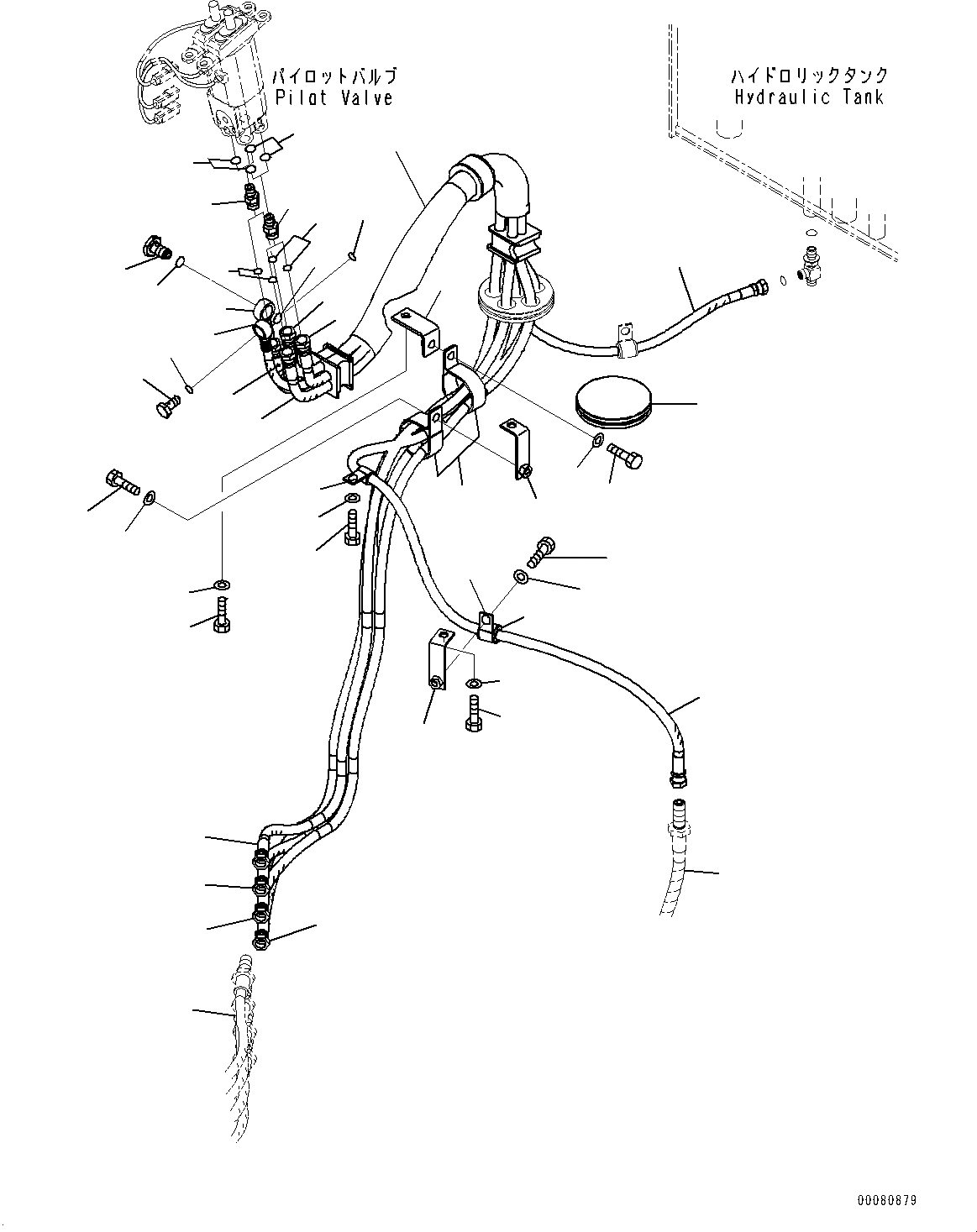 パイロットバルブ
Pilot Valve

ハイドロリックタンク
Hydraulic Tank

00080879