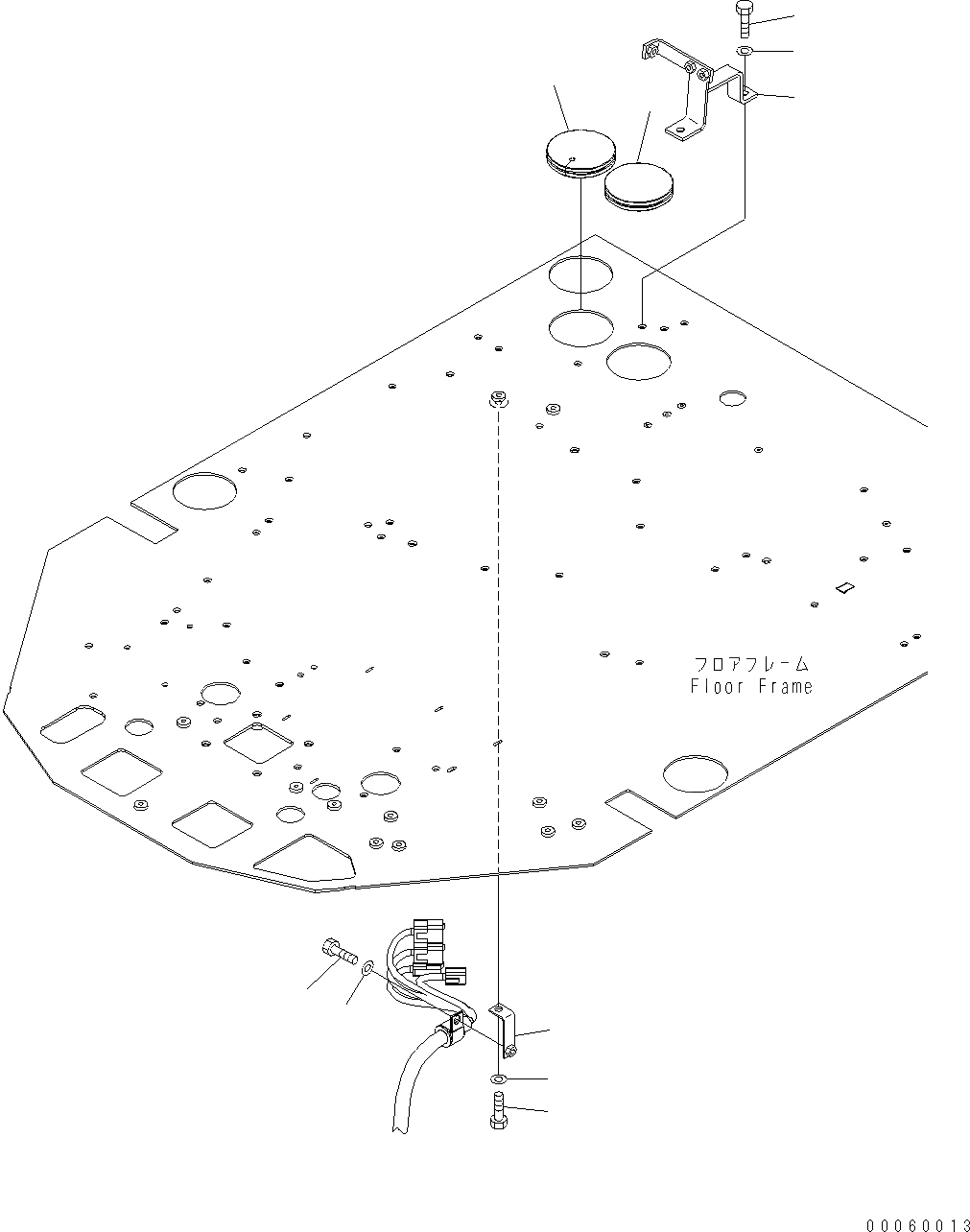 フロアフレーム
Floor Frame

00060013