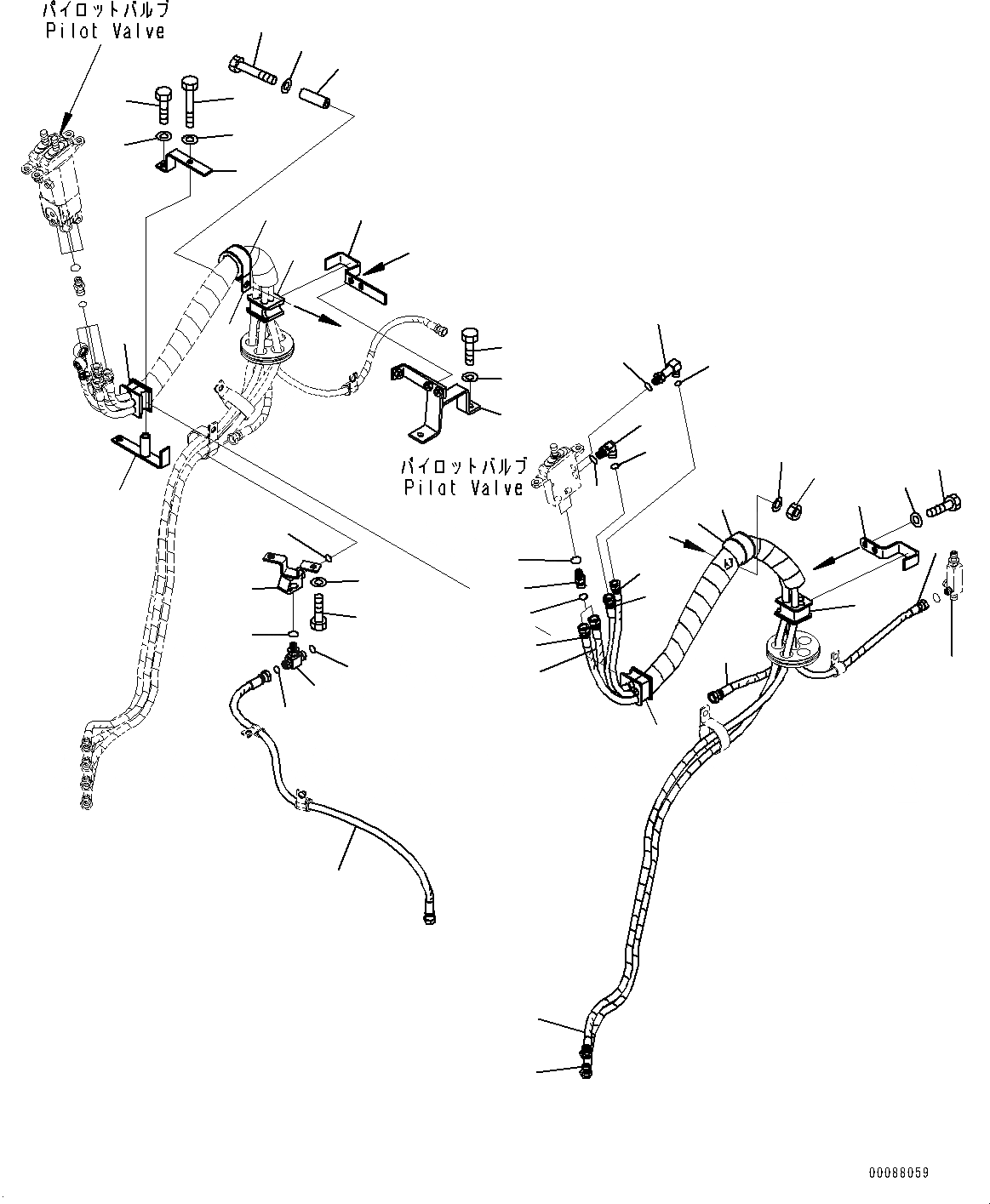 パイロットバルブ
Pilot Valve

パイロットバルブ
Pilot Valve

00088059