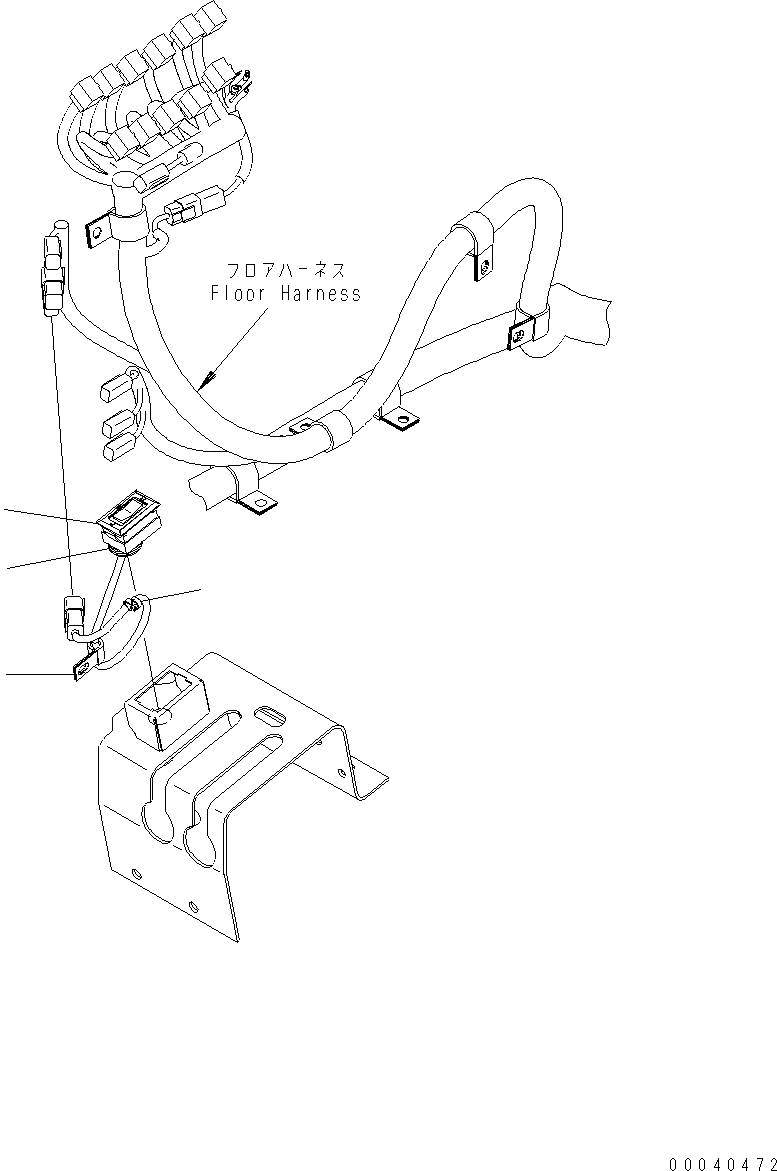 フロアハーネス
Floor Harness

00040472