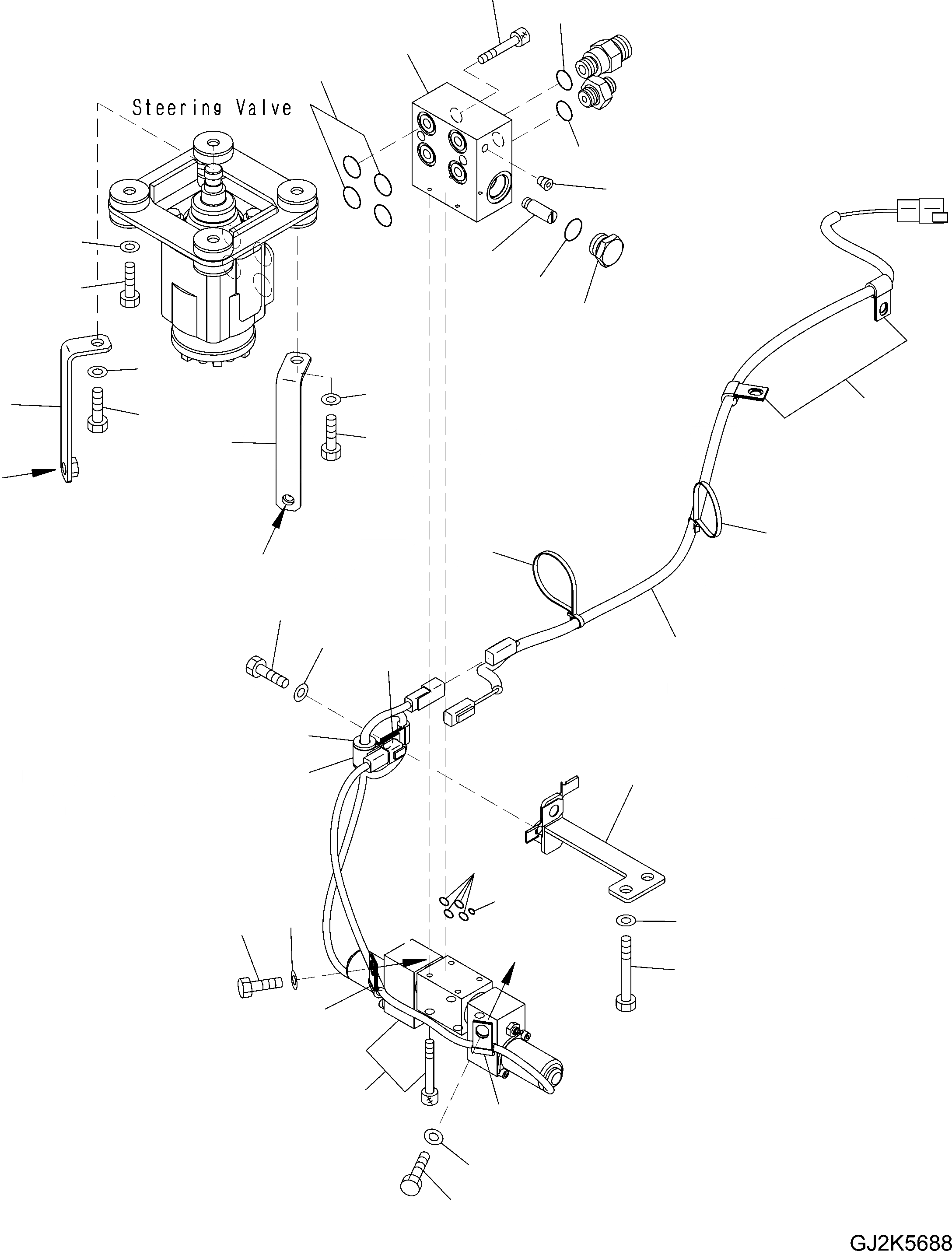 Steering Valve

GJ2K5688