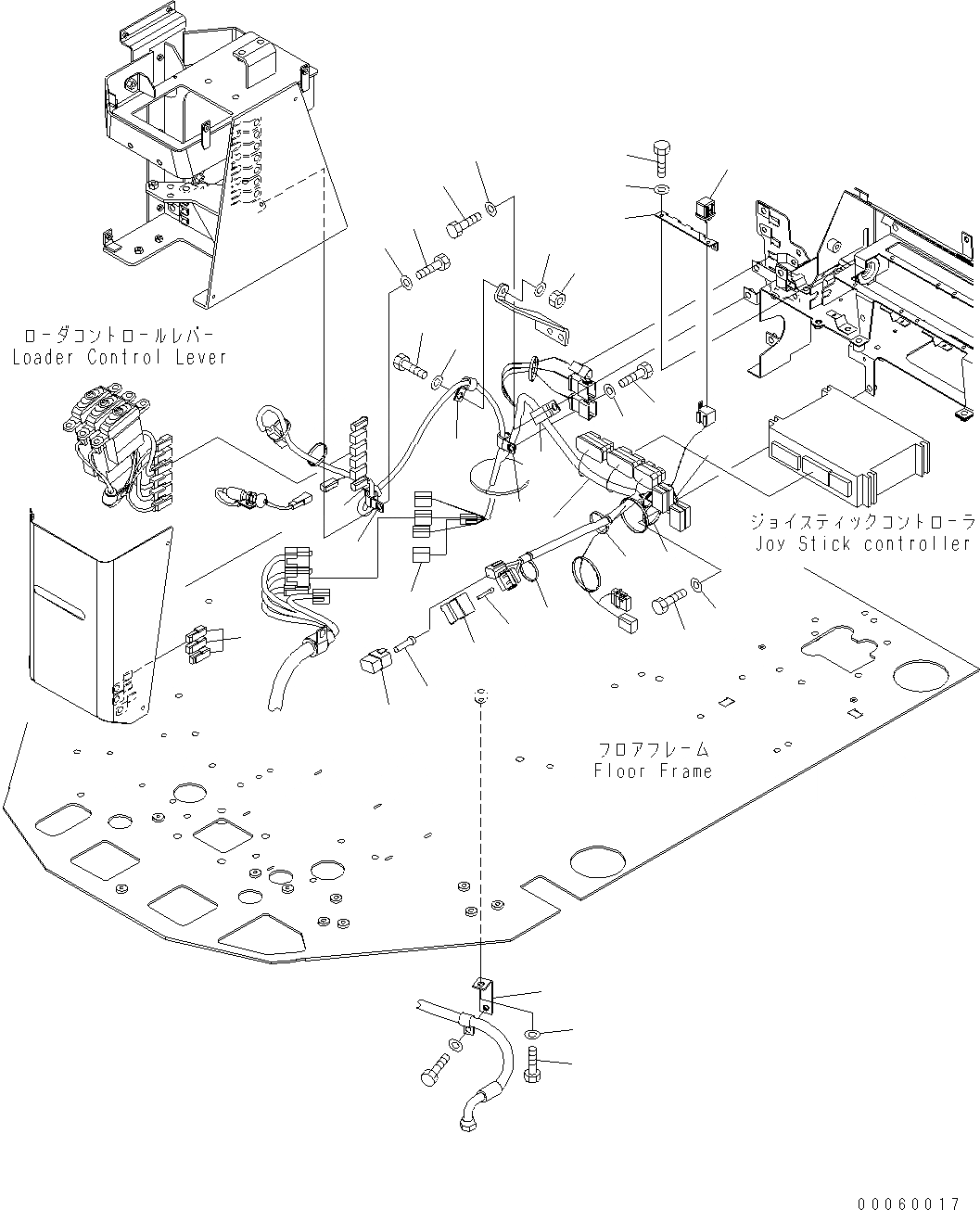 ローダコントロールレバー
Loader Control Lever

ジョイスティックコントローラ
Joy Stick controller

フロアフレーム
Floor Frame

00060017