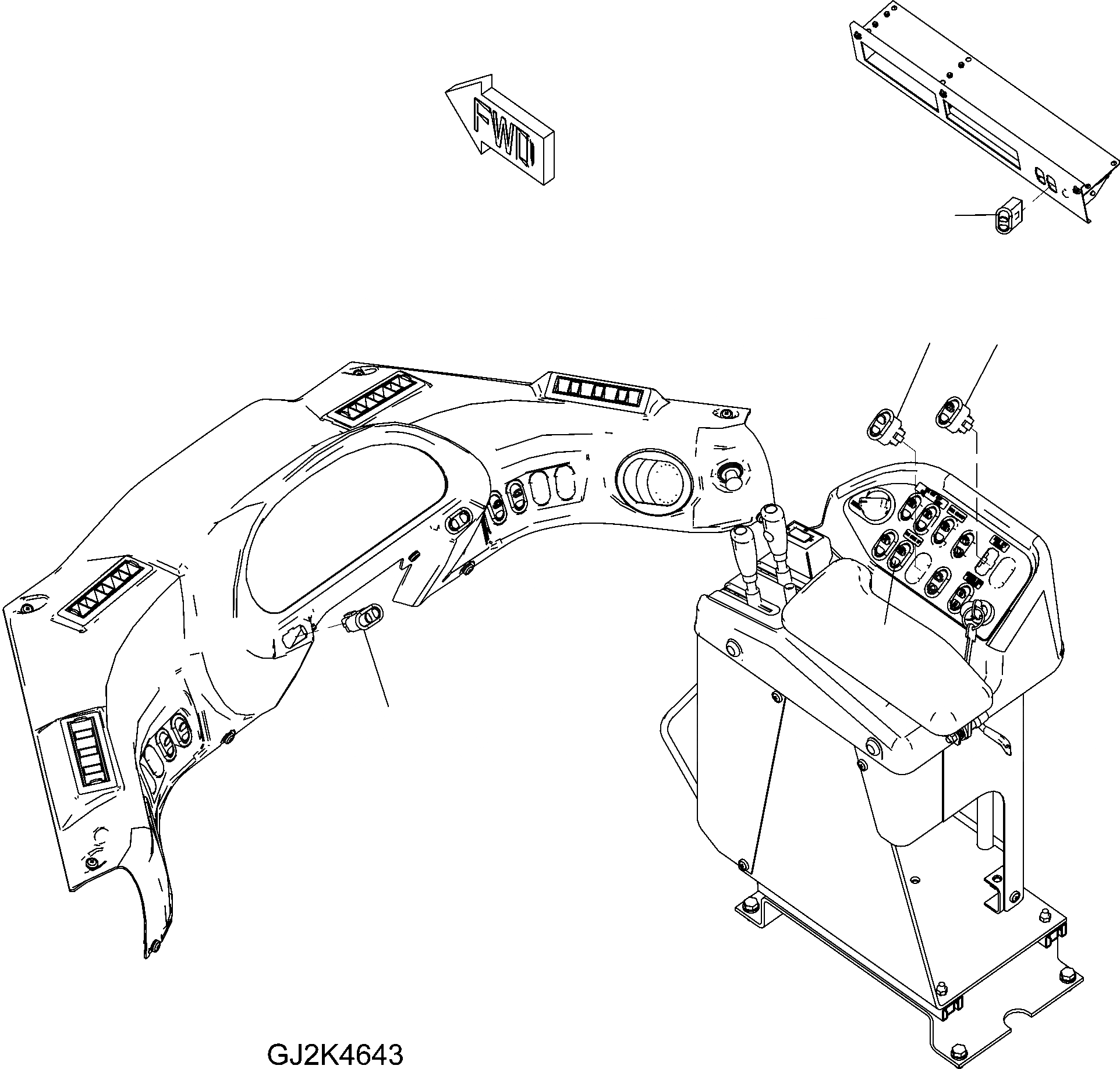 FWD

GJ2K4643