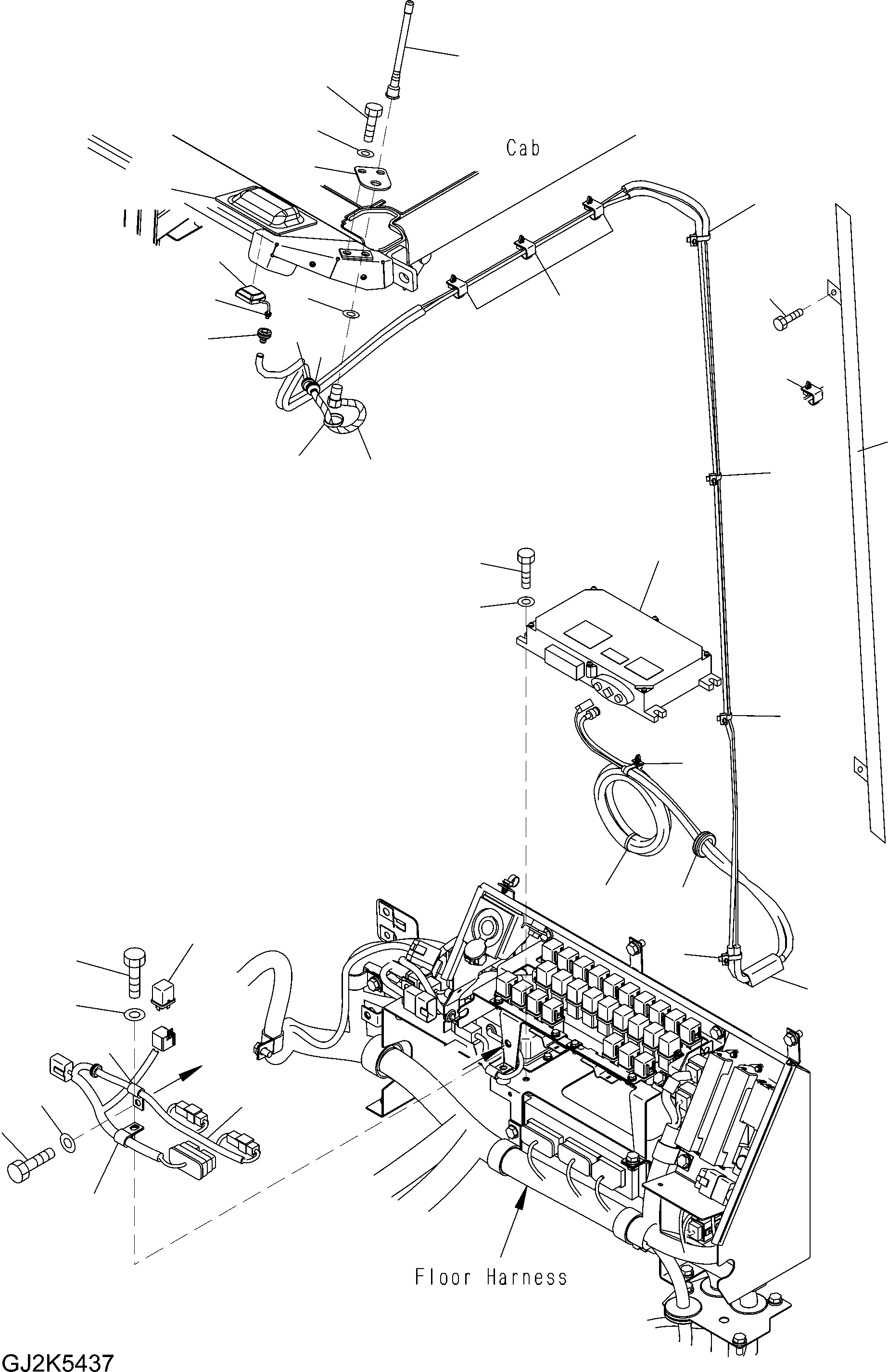 Cab

Floor Harness

GJ2K5437