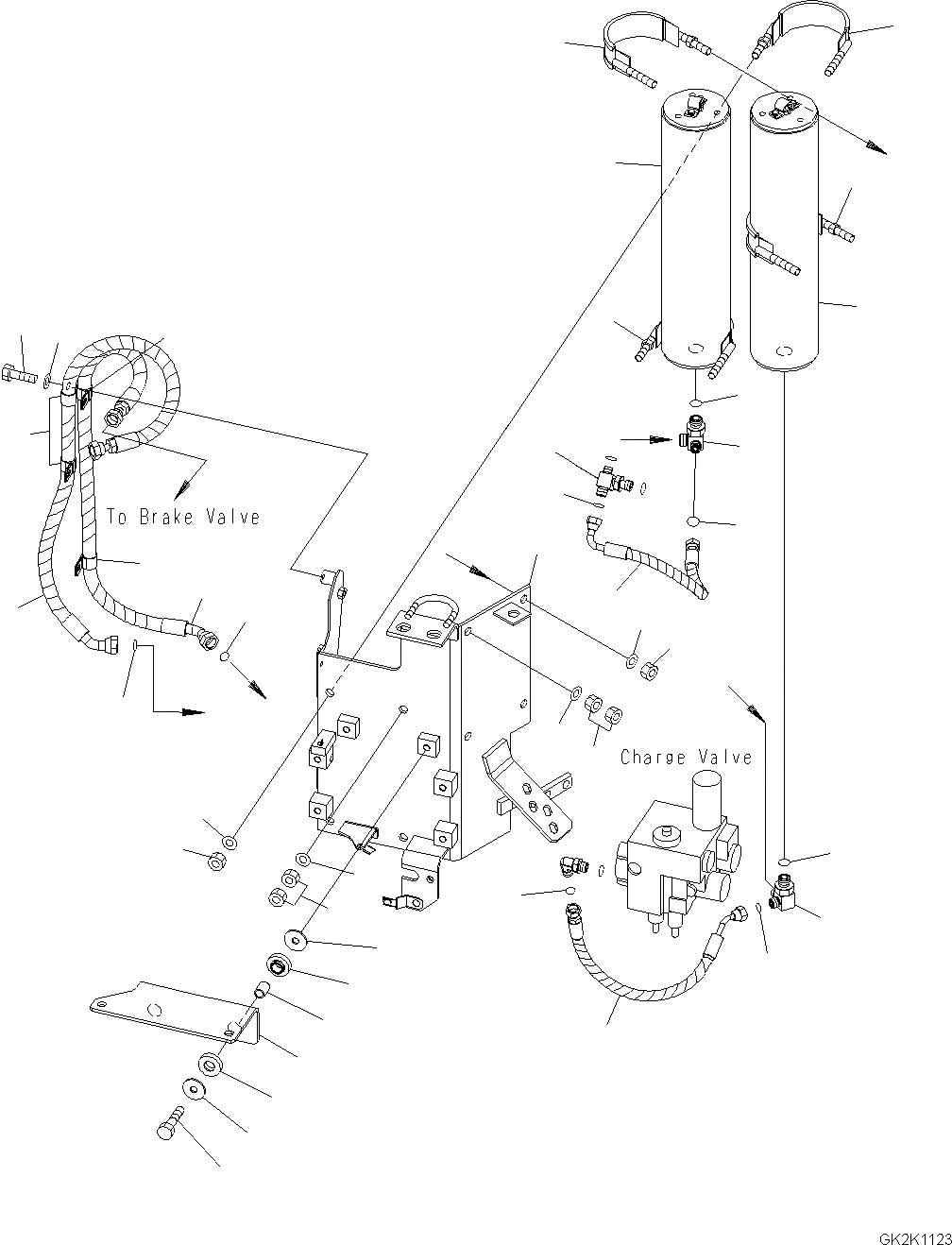 To Brake Valve

Charge Valve

GK2K1123