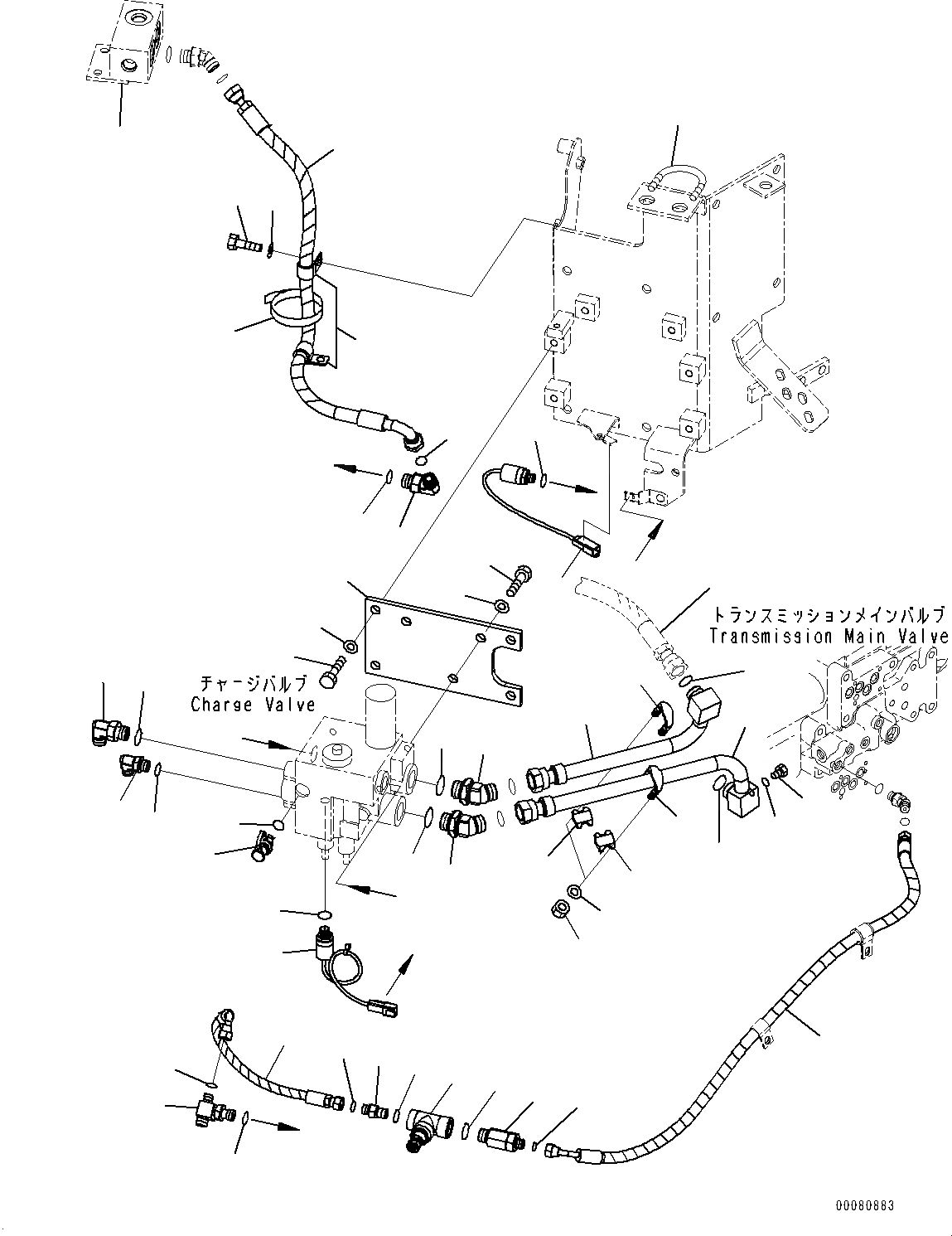 トランスミッションメインバルブ
Transmission Main Valve

チャージバルブ
Charge Valve

00080883