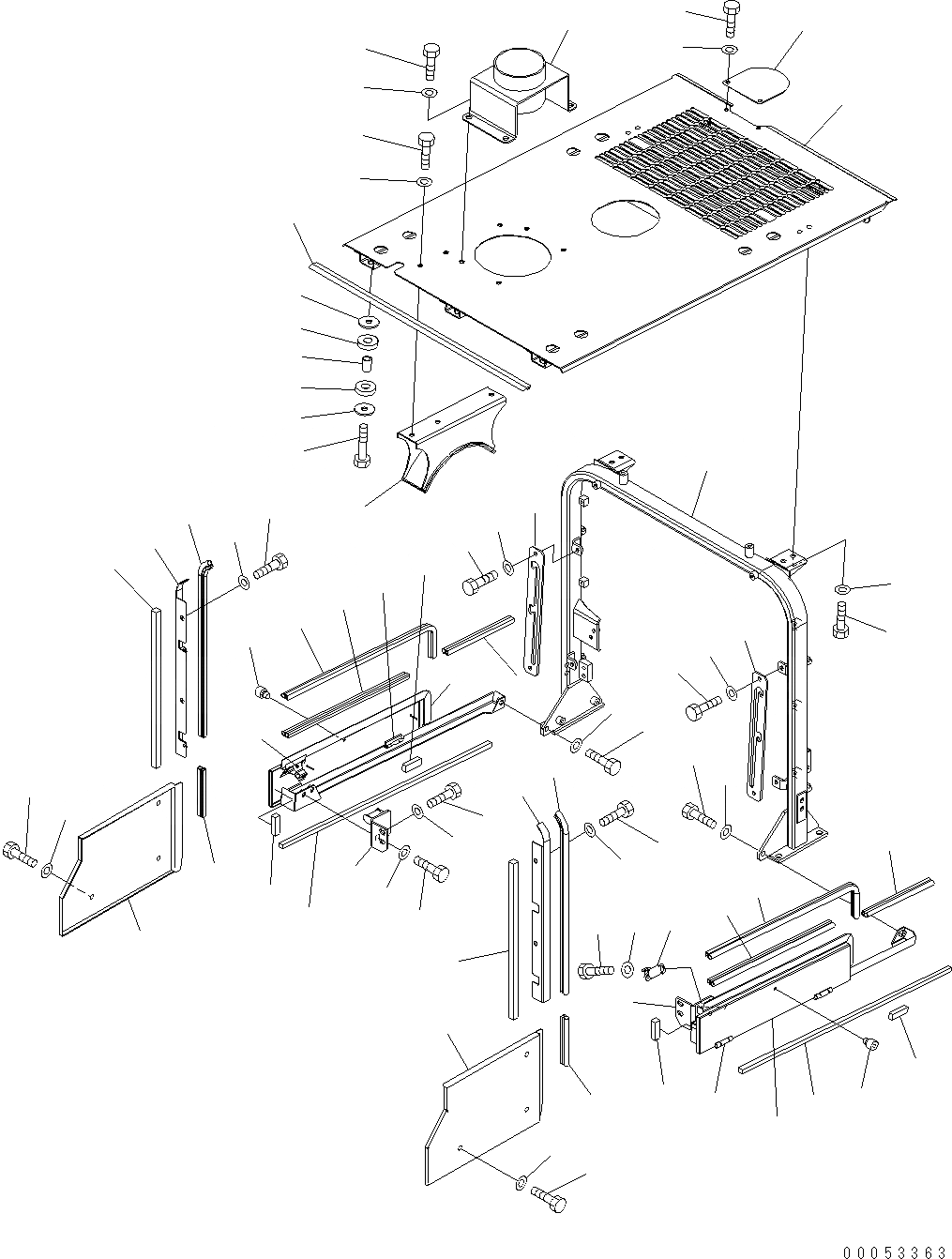 00053363