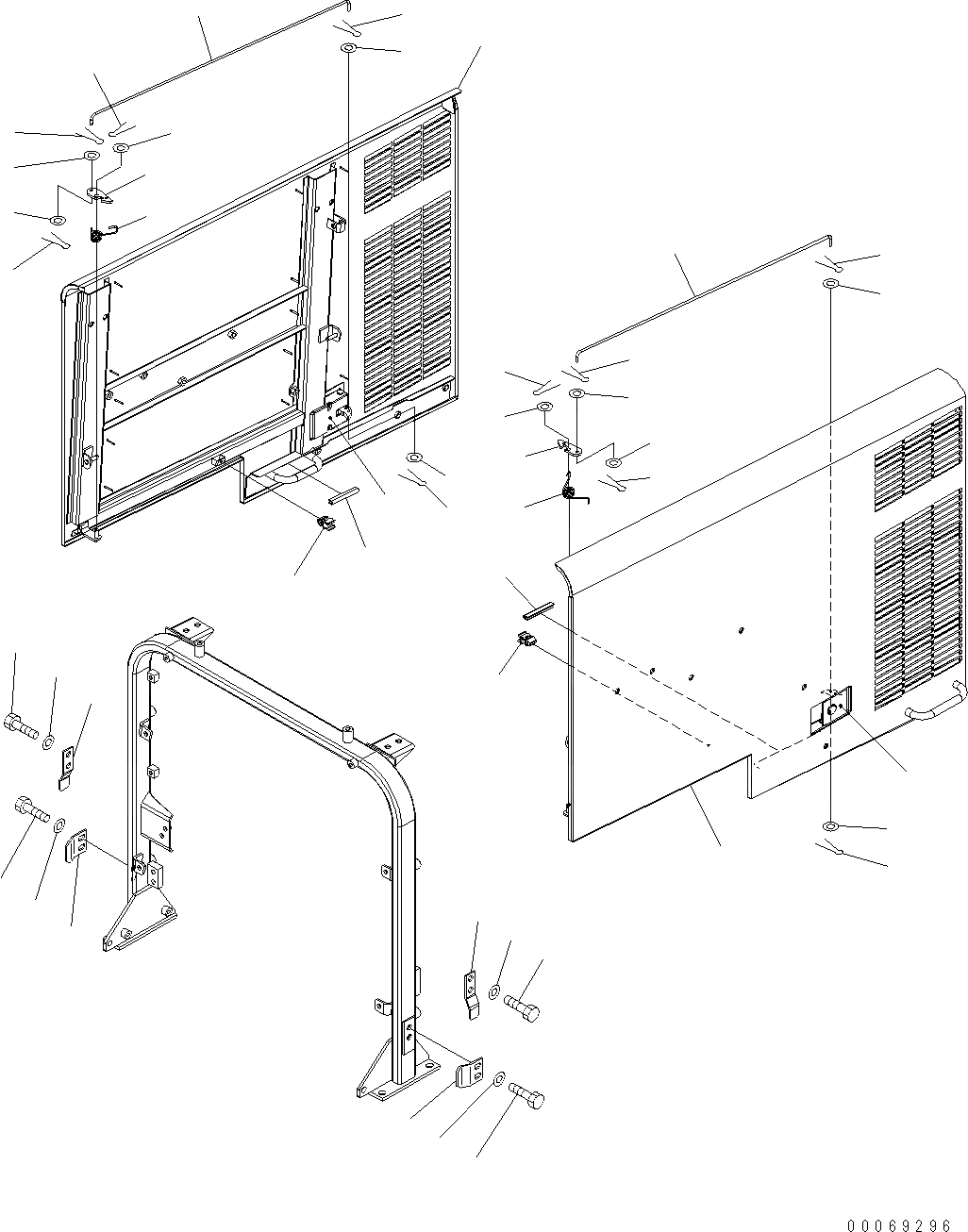 00069296