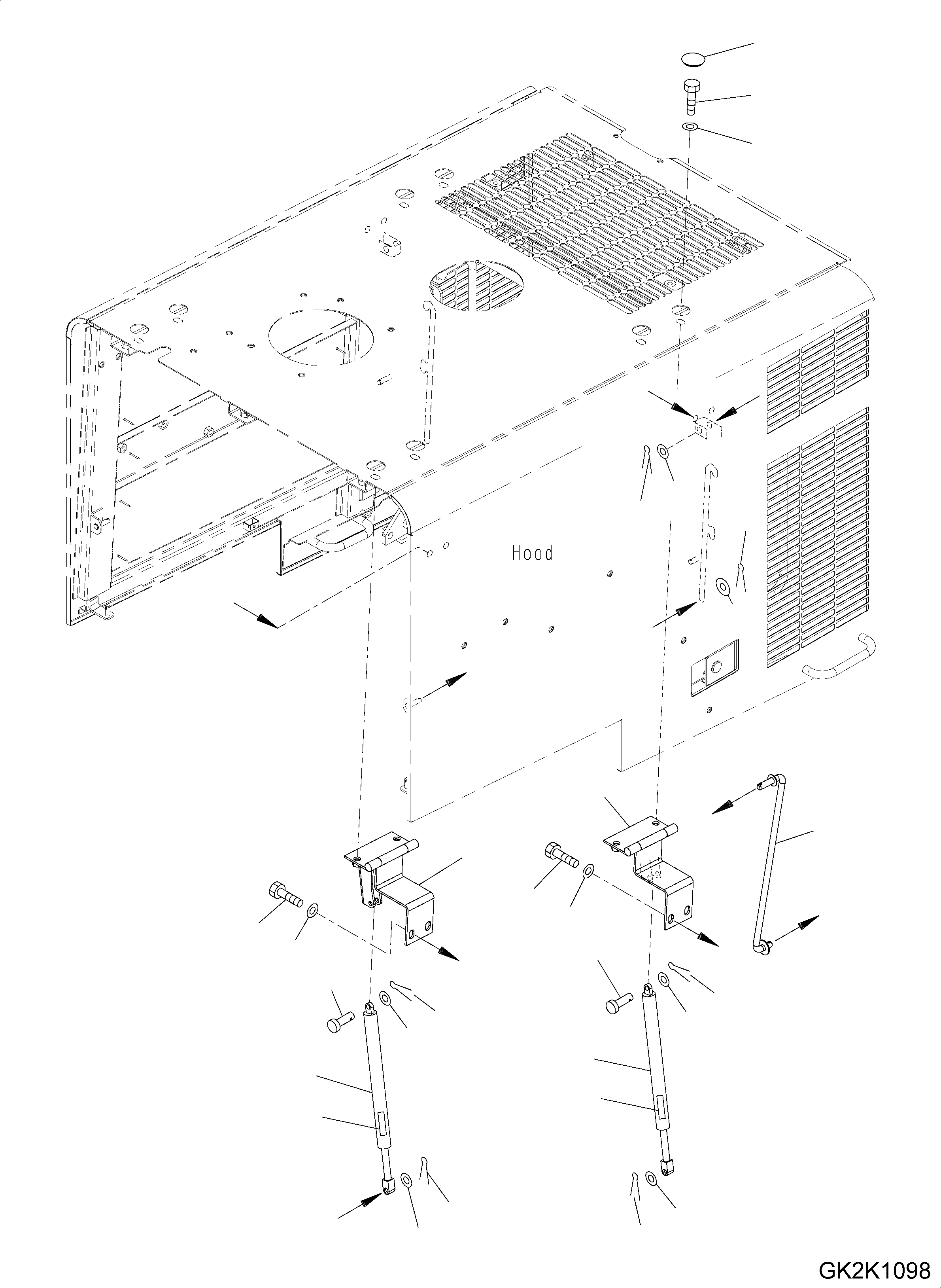 Hood

GK2K1098