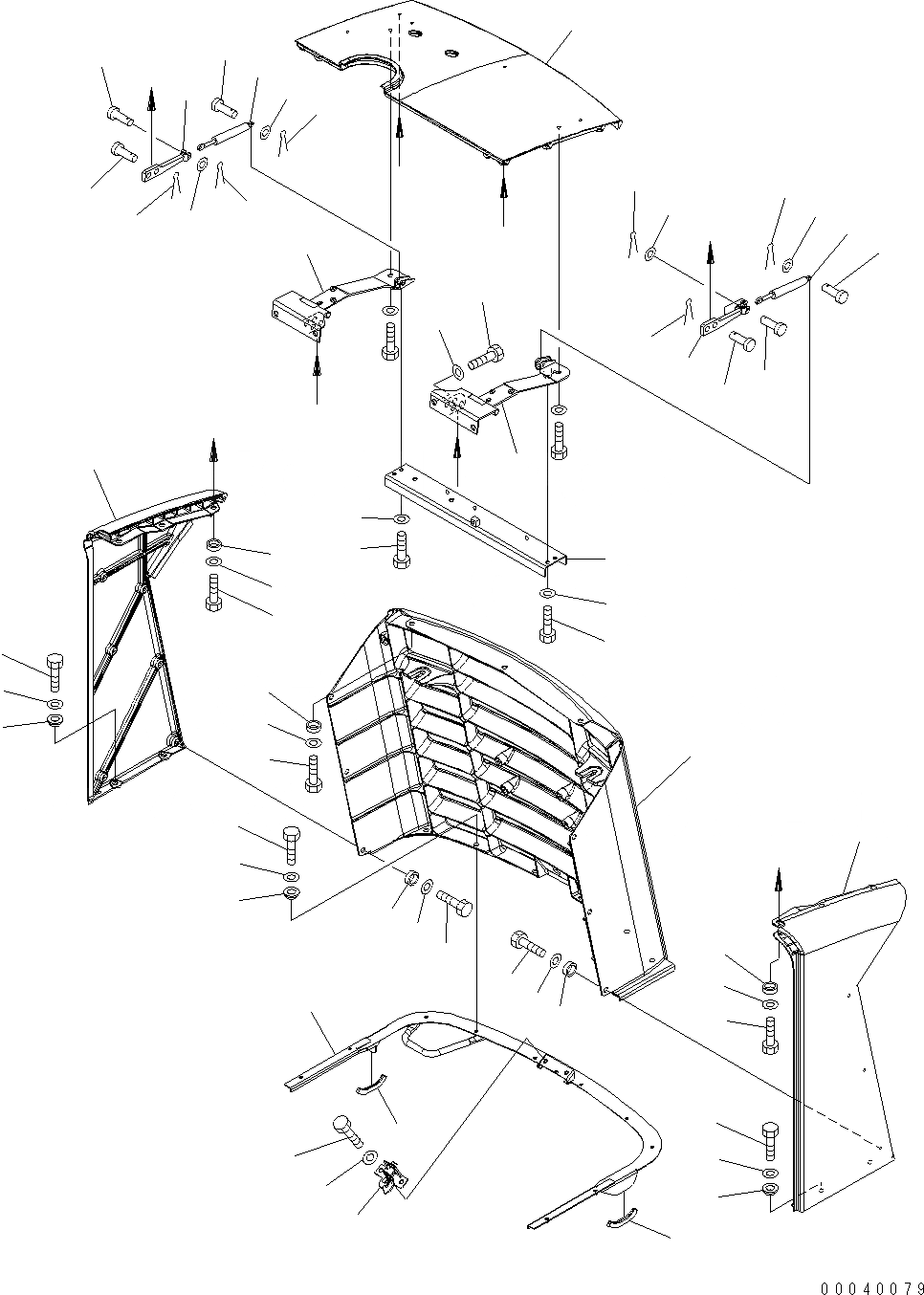 00040079