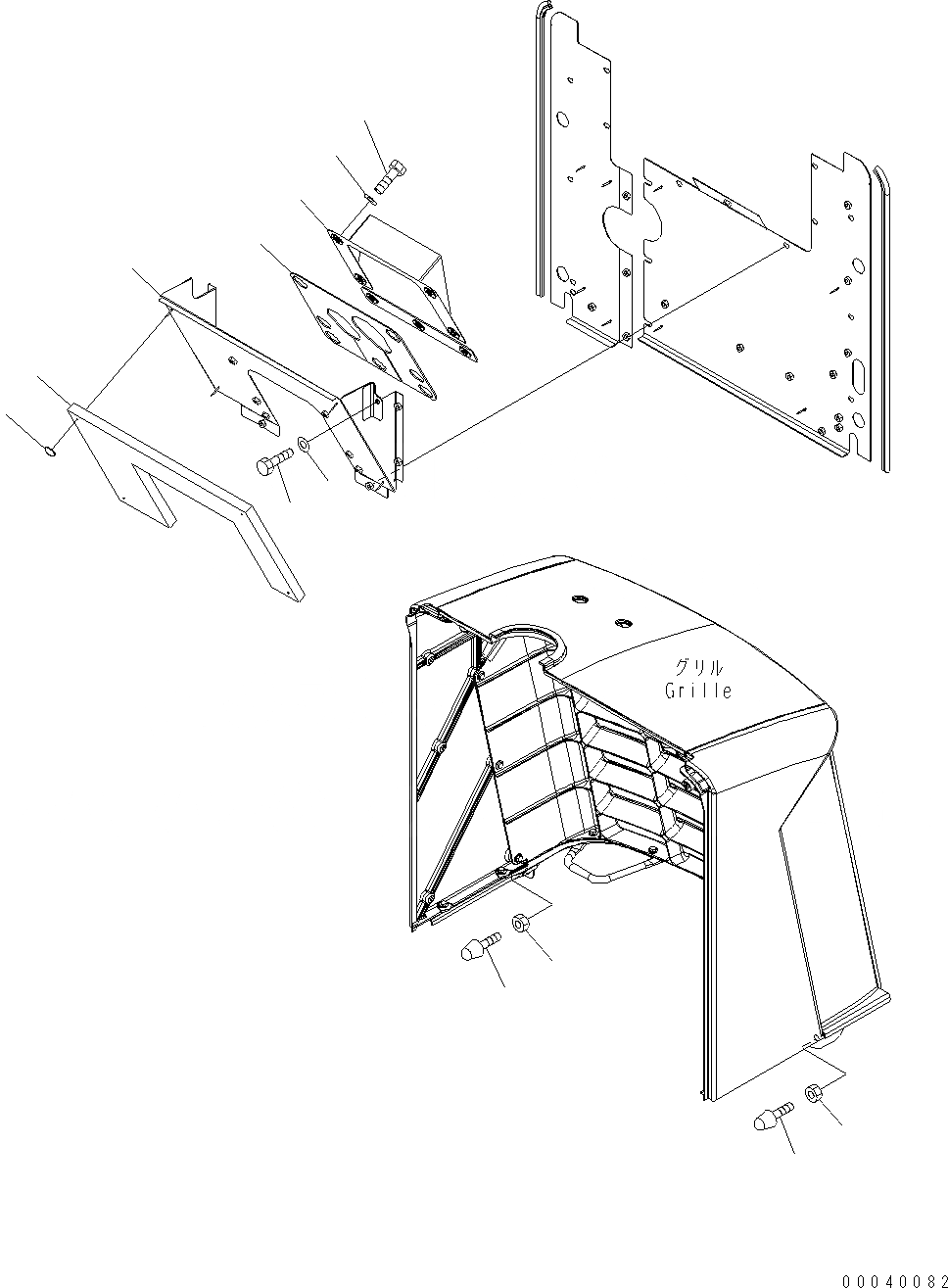 グリル
Grille

00040082