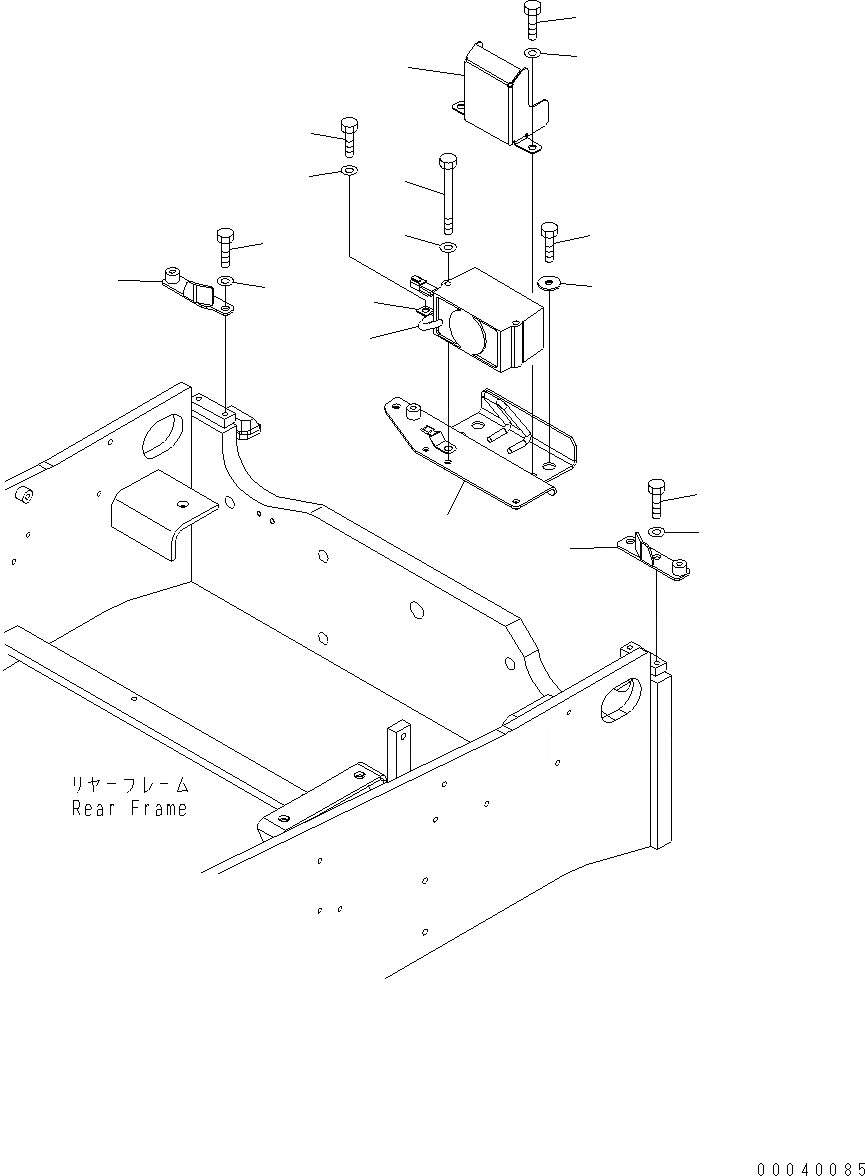 リヤーフレーム
Rear Frame

00040085