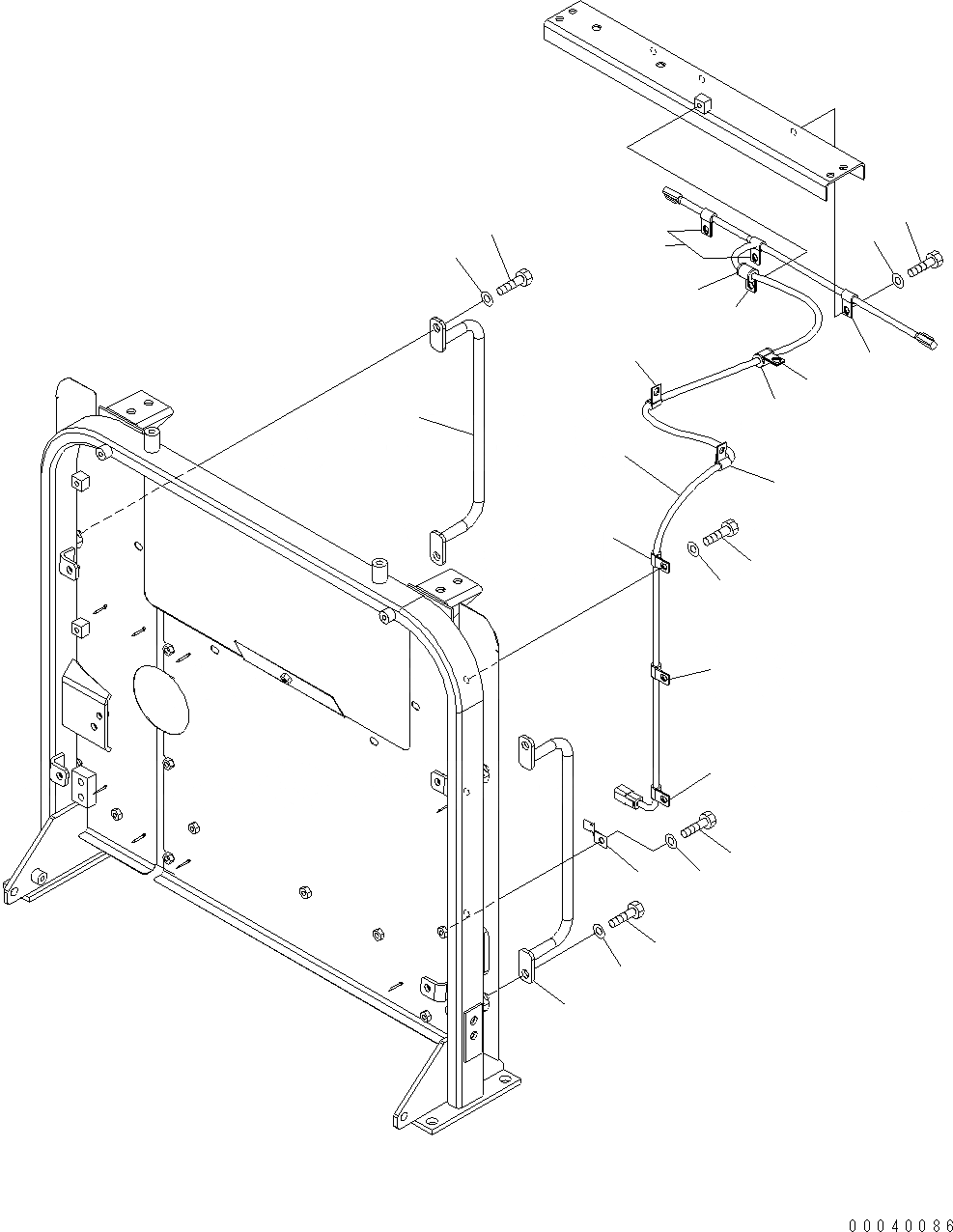 00040086