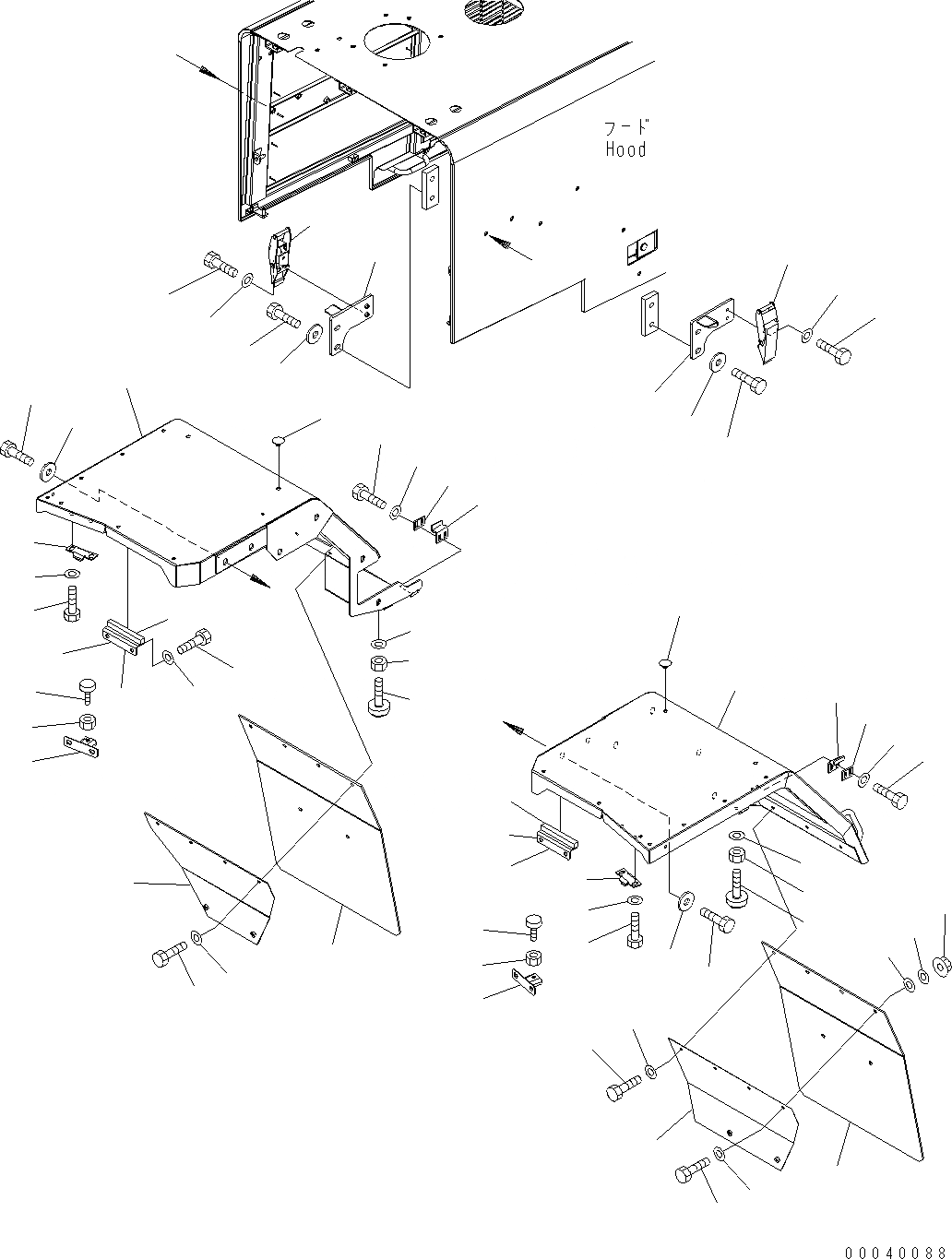 フード
Hood

00040088