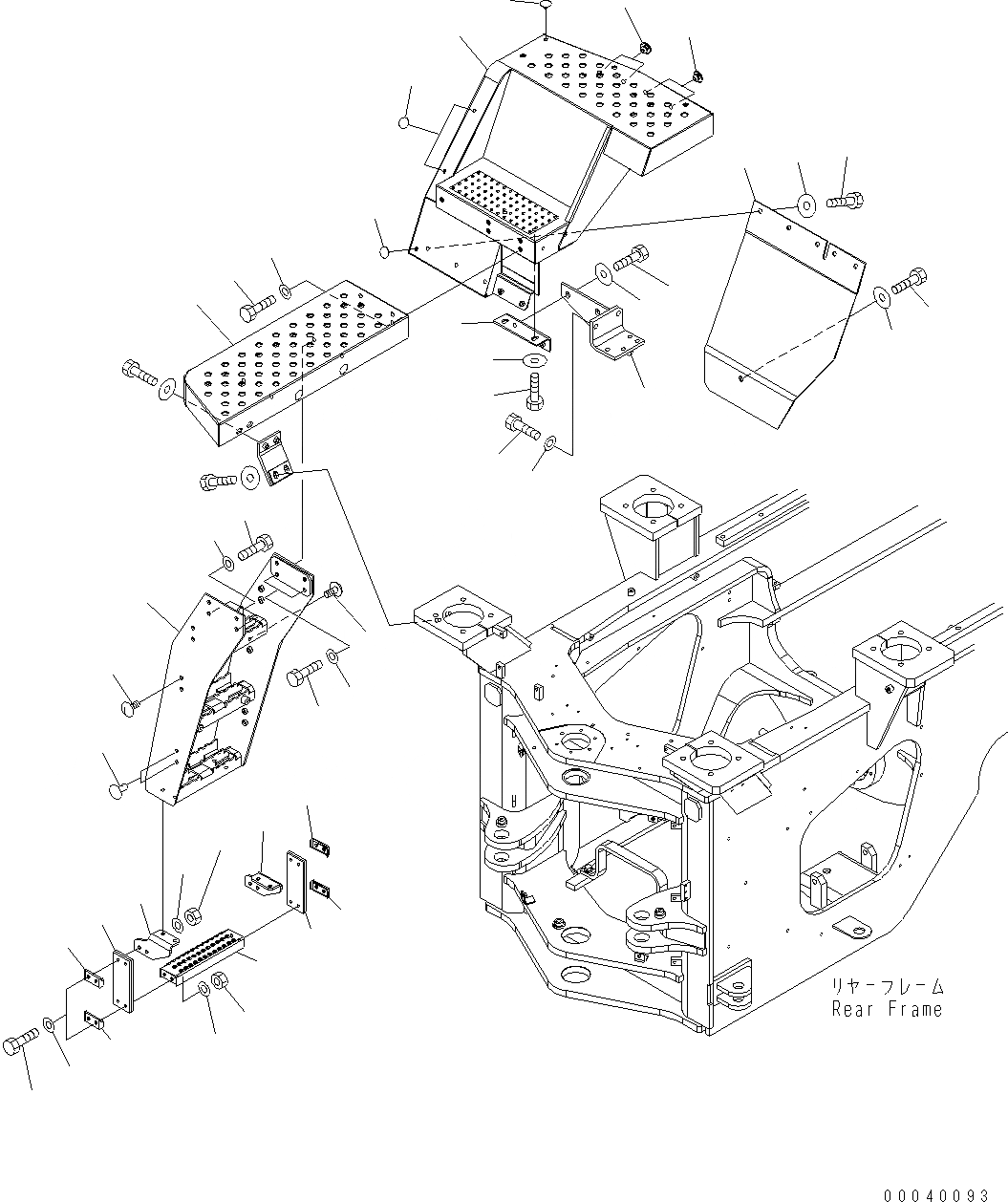 リヤーフレーム
Rear Frame

00040093