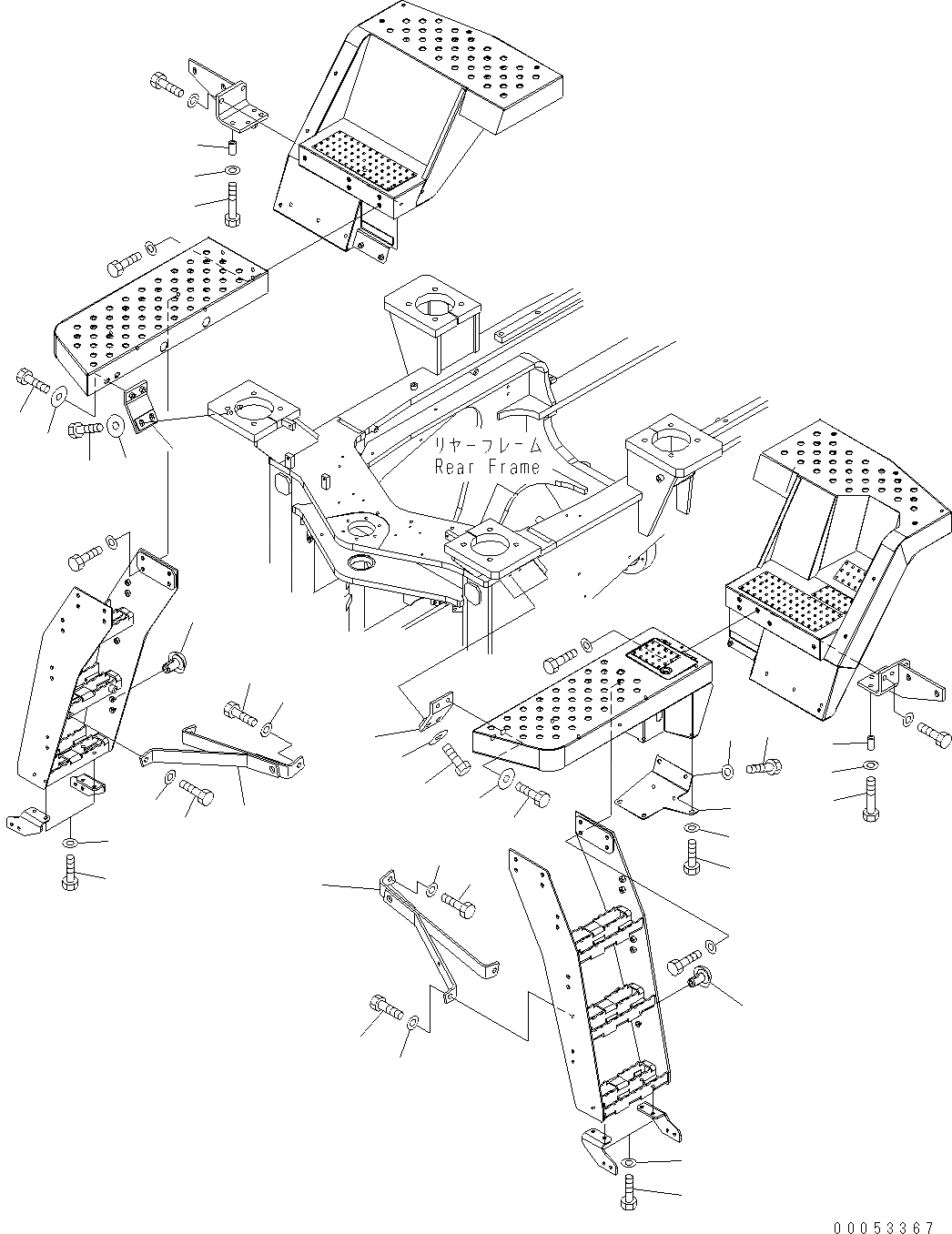 リヤーフレーム
Rear Frame

00053367