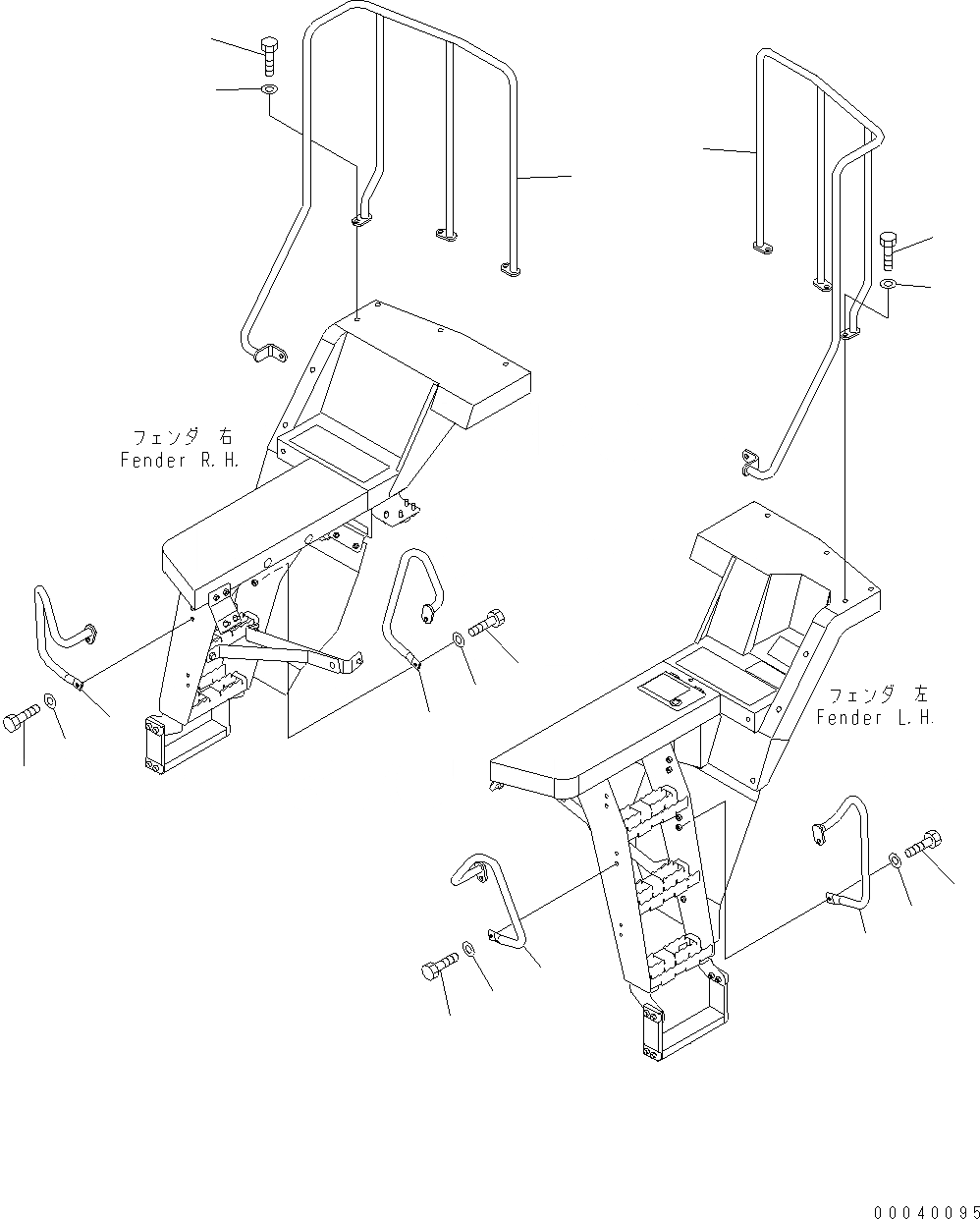 フェンダ 右
Fender R.H.

フェンダ 左
Fender L.H.

00040095