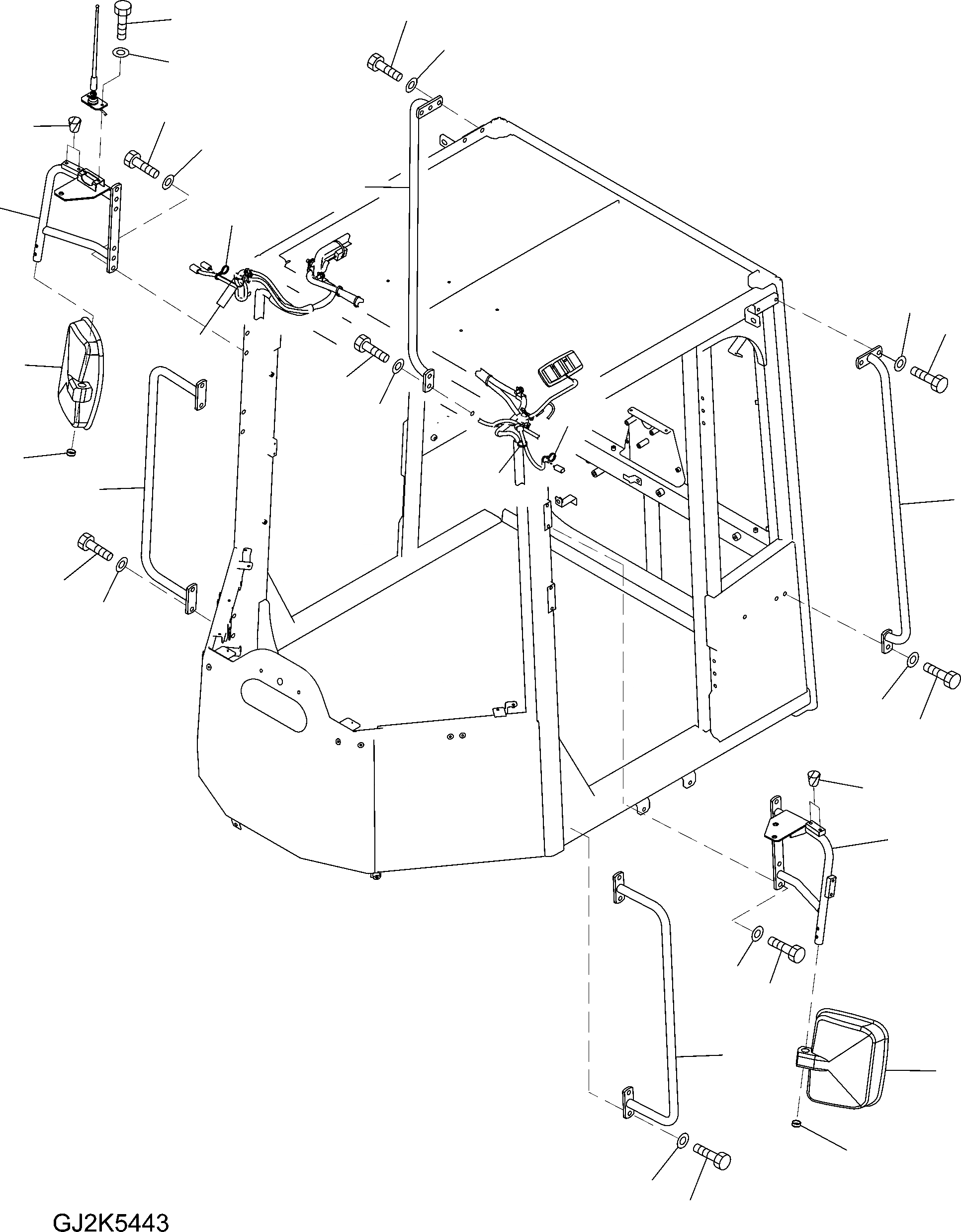 GJ2K5443