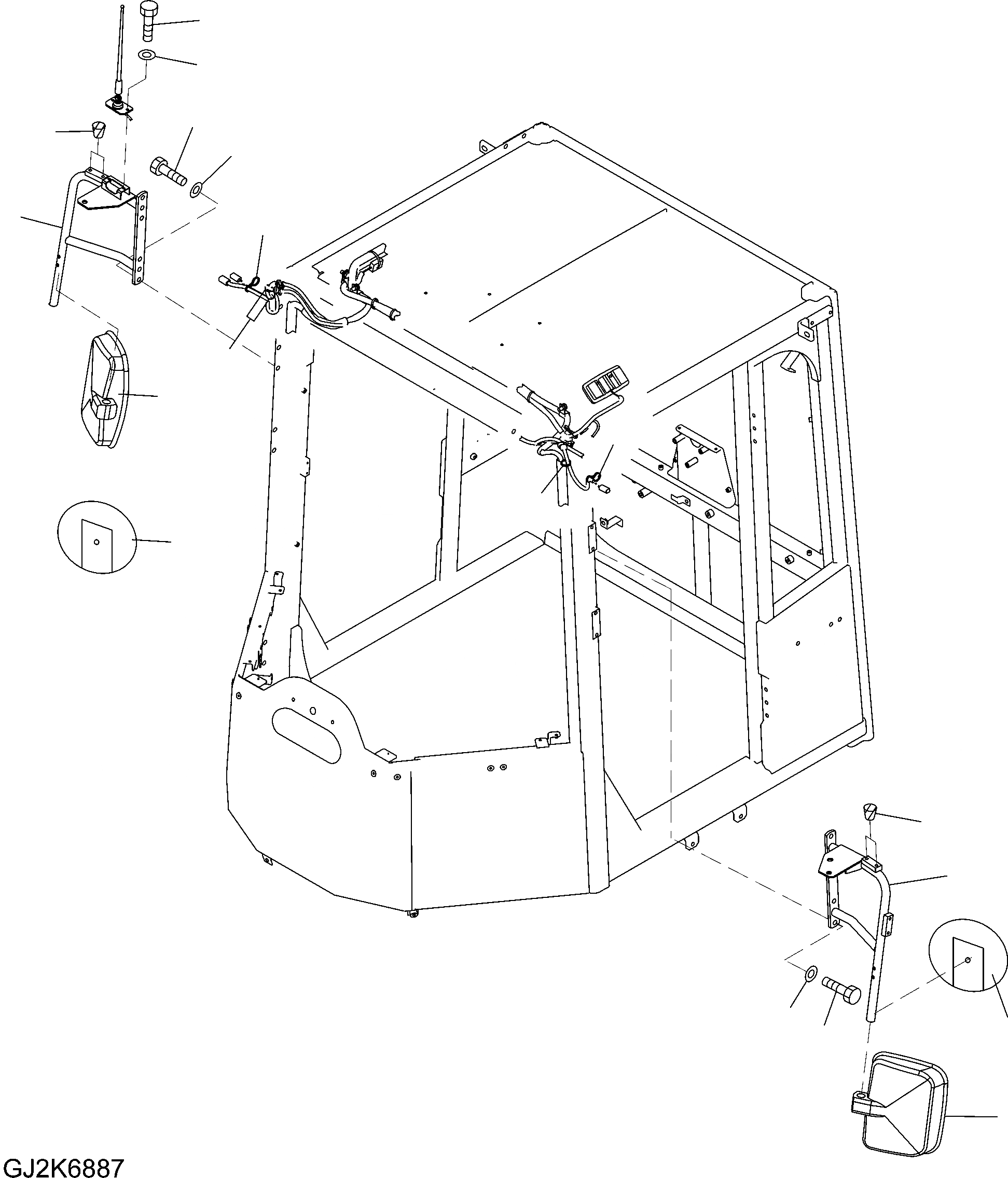 GJ2K6887