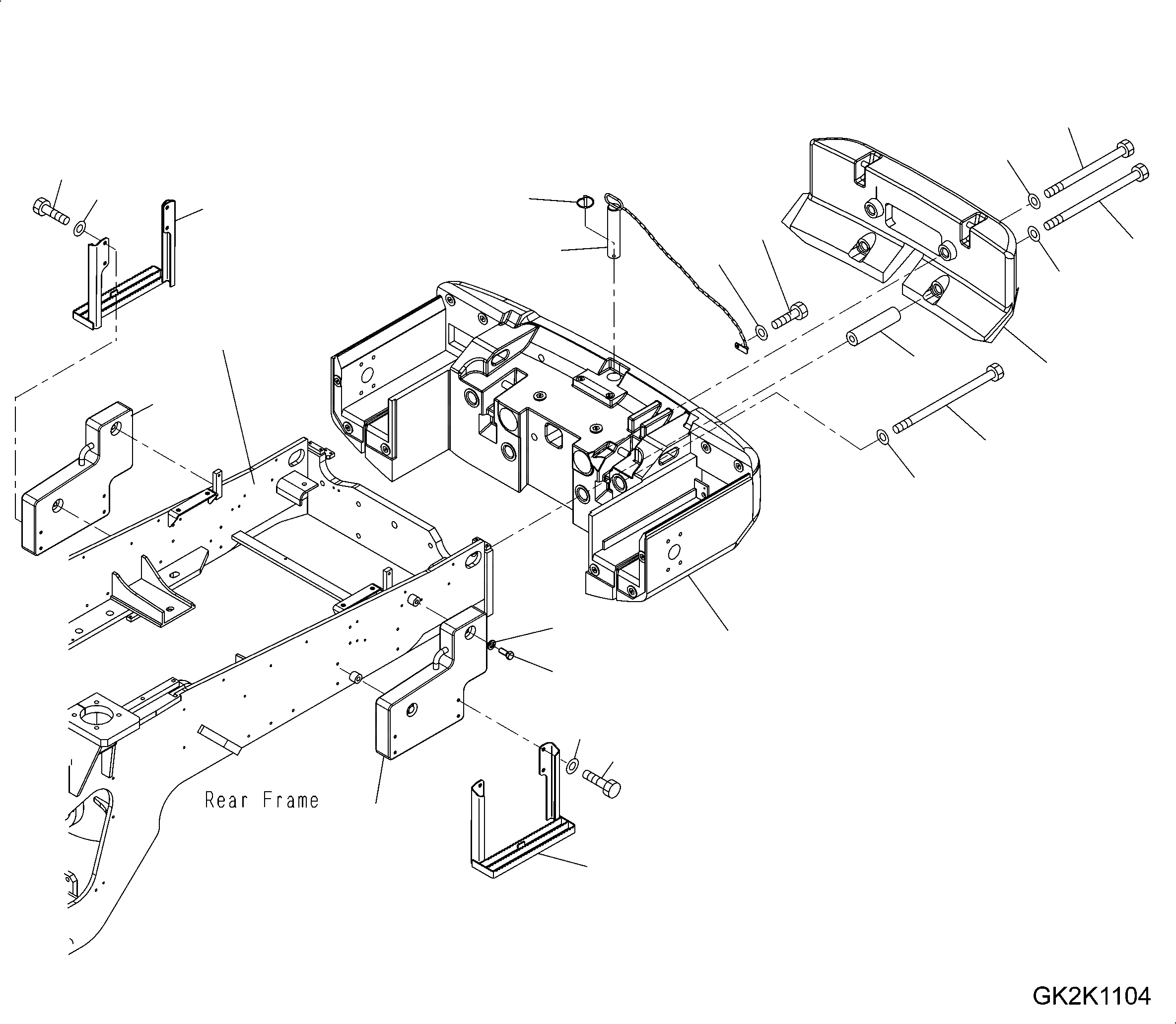 Rear Frame

GK2K1104