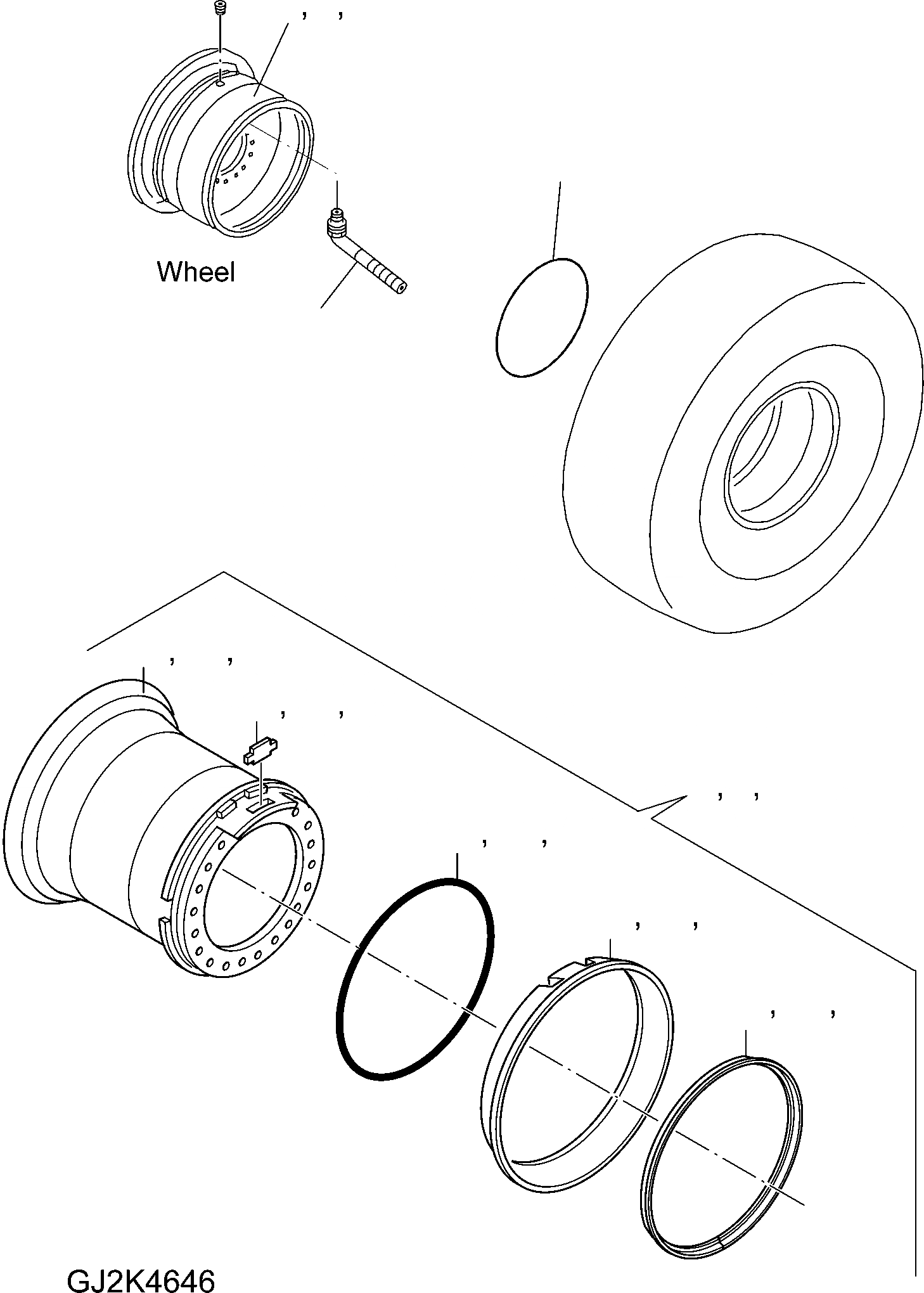 , ,

Wheel

, ,

, ,

, ,

, ,

, ,

, ,

GJ2K4646