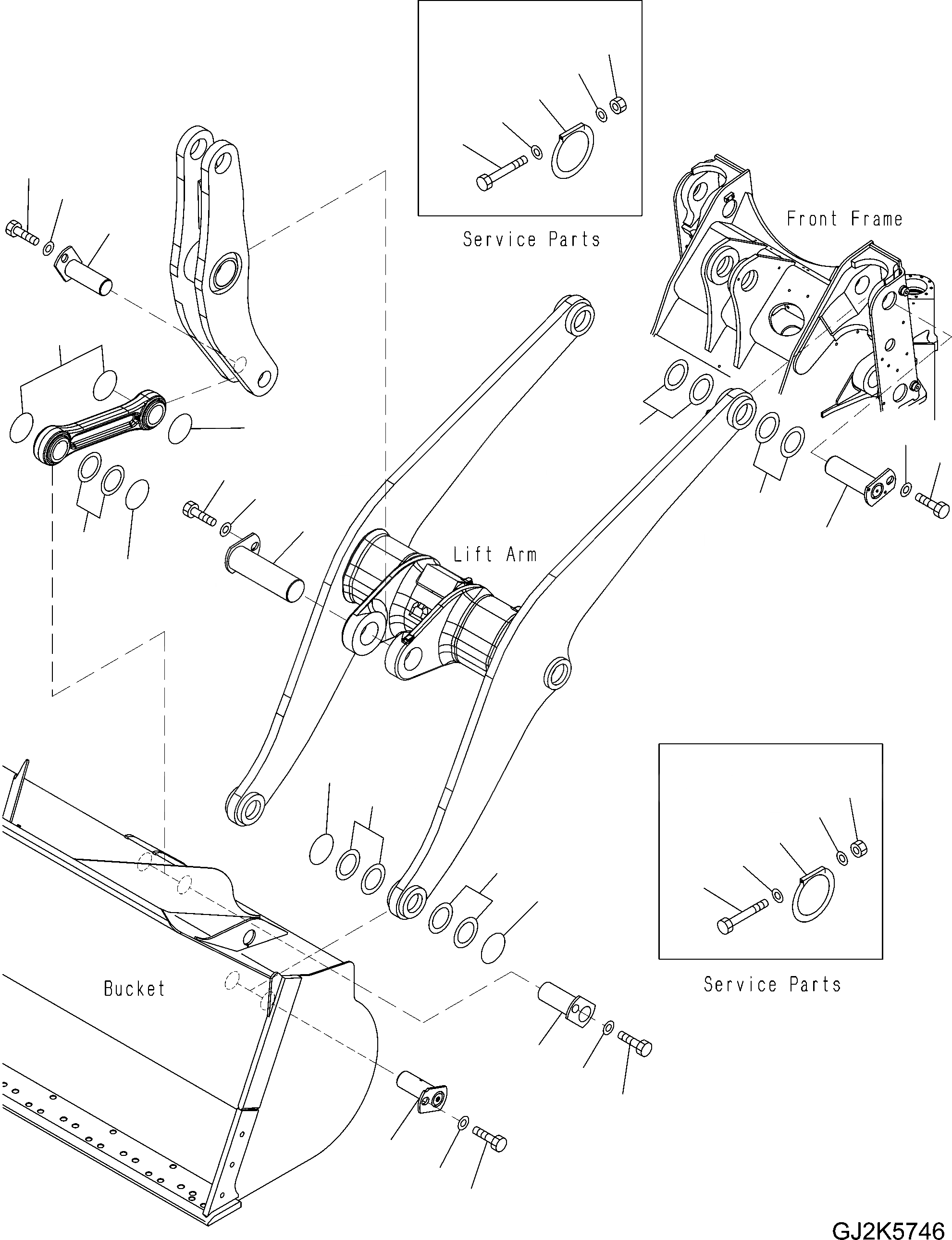 Service Parts

Front Frame

Lift Arm

Service Parts

Bucket

GJ2K5746