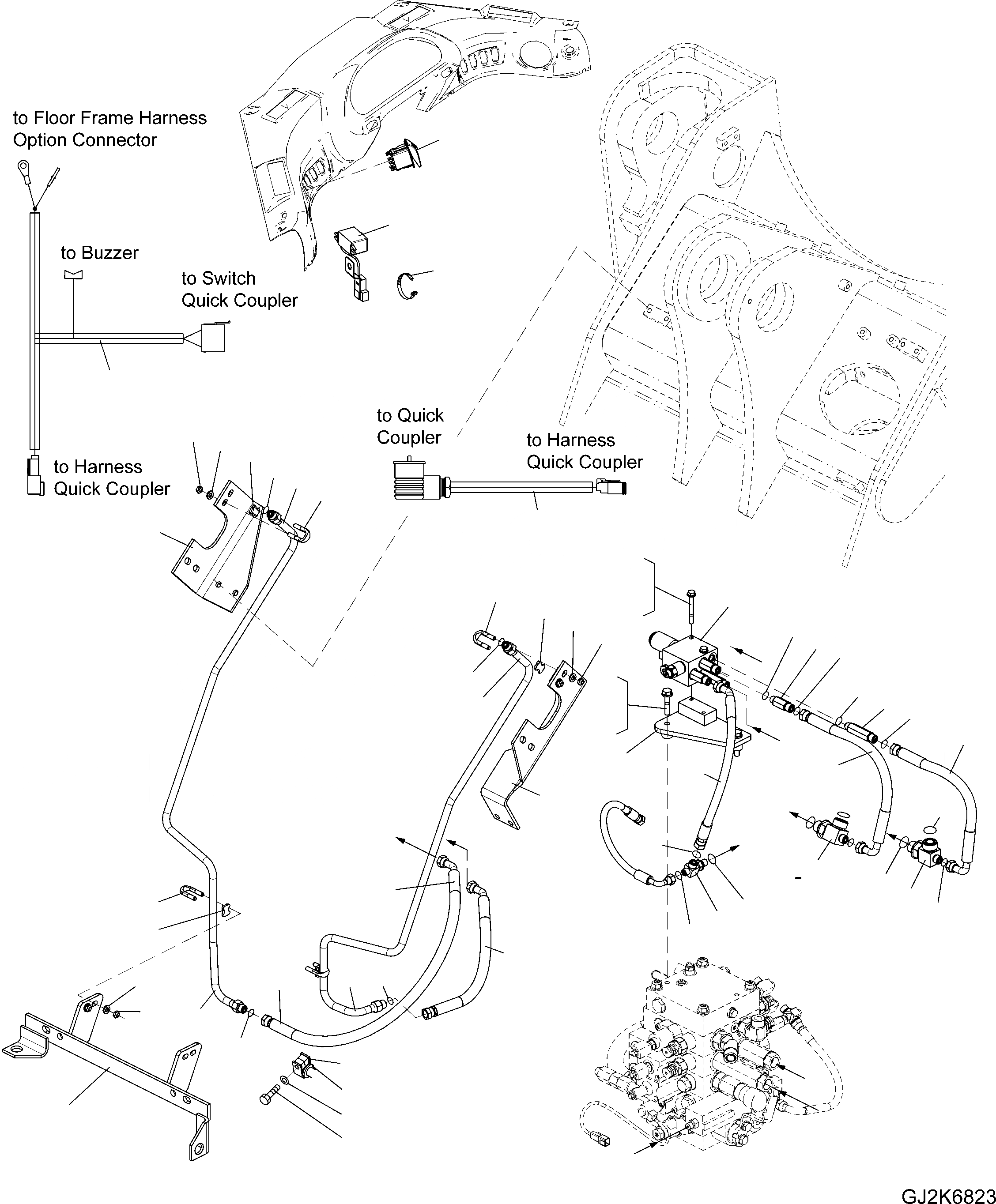 to Floor Frame Harness Option Connector

to Buzzer

to Switch Quick Coupler

to Harness Quick Coupler

to Quick Coupler

to Harness Quick Coupler

GJ2K6823