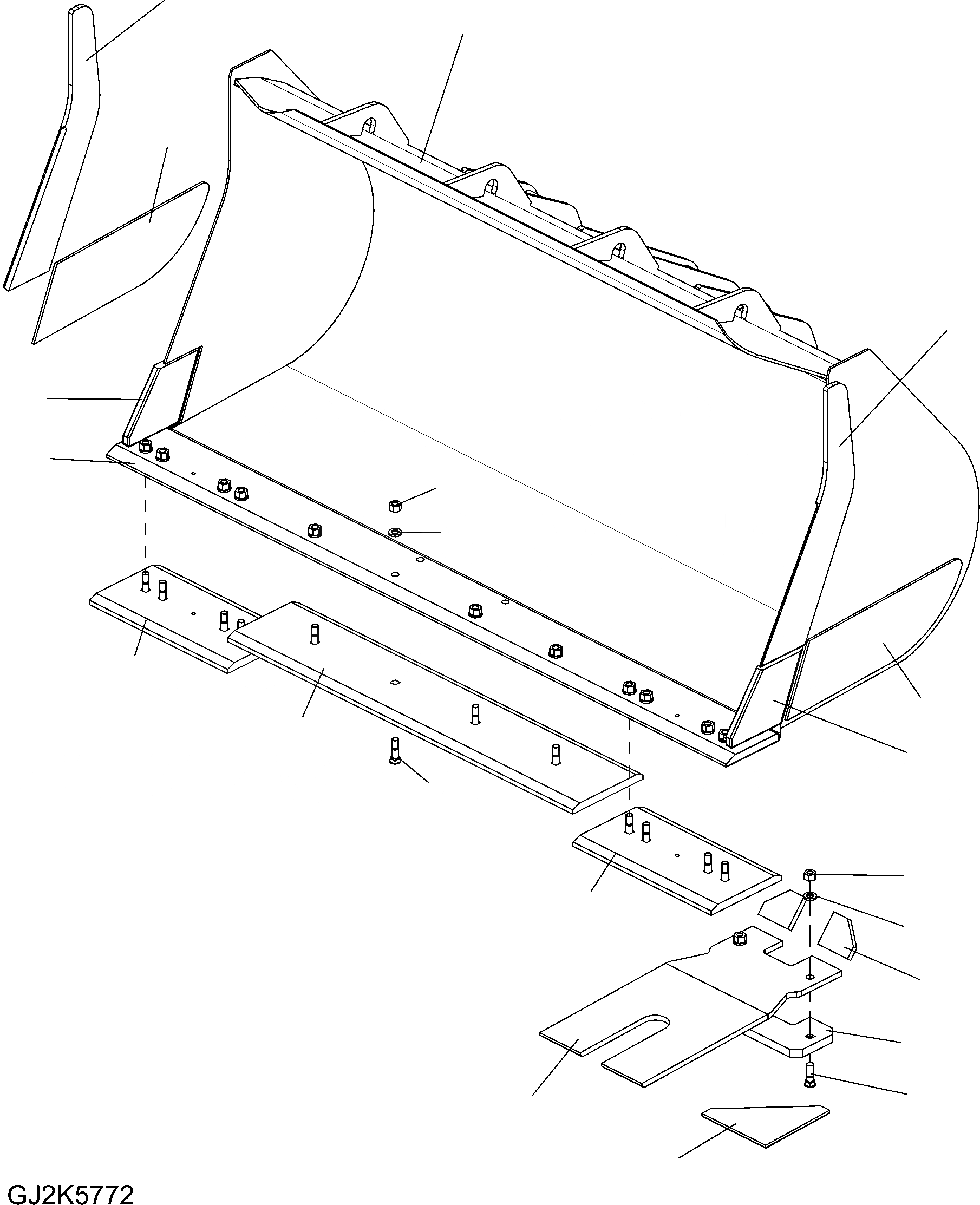 GJ2K5772