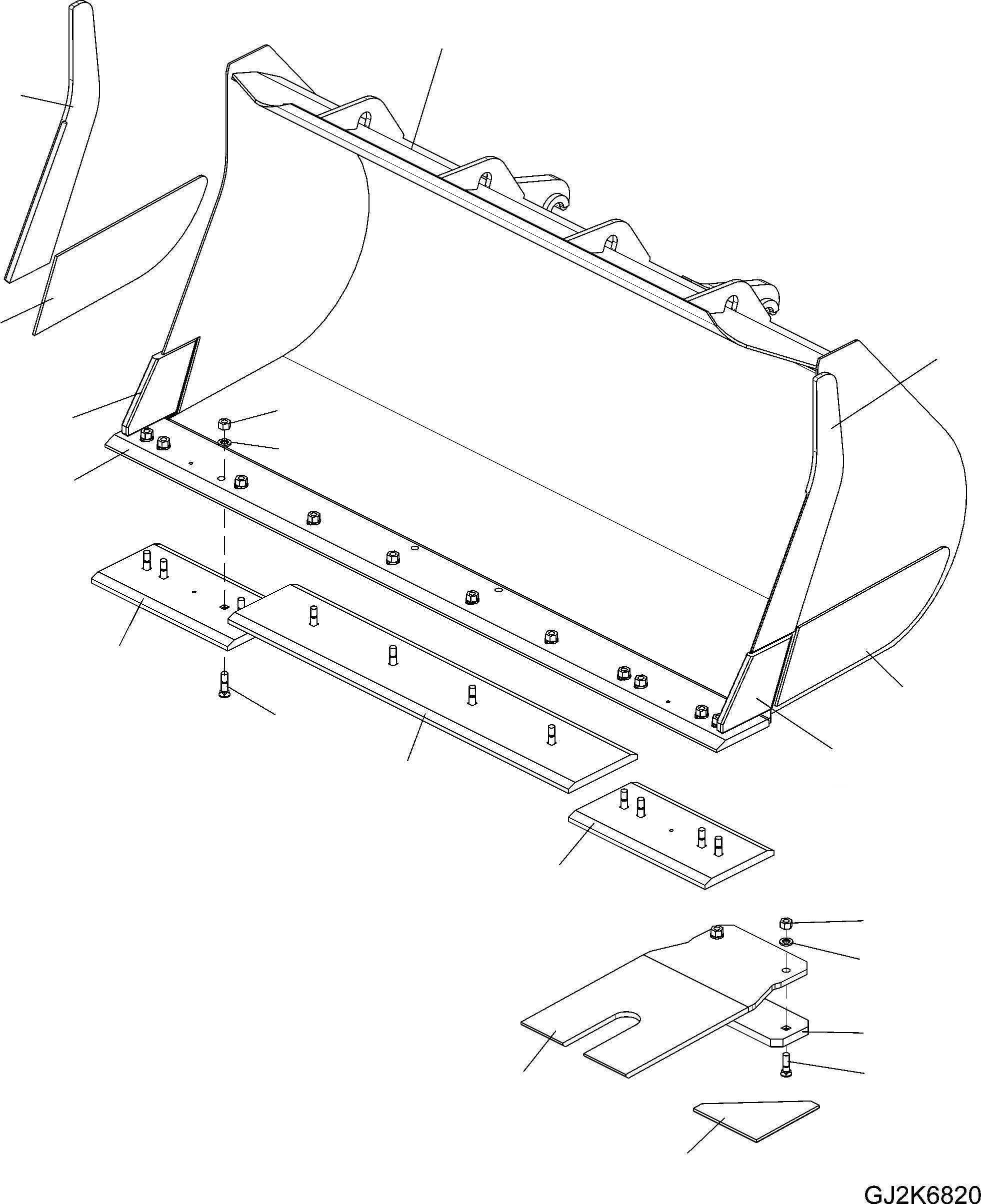 GJ2K6820