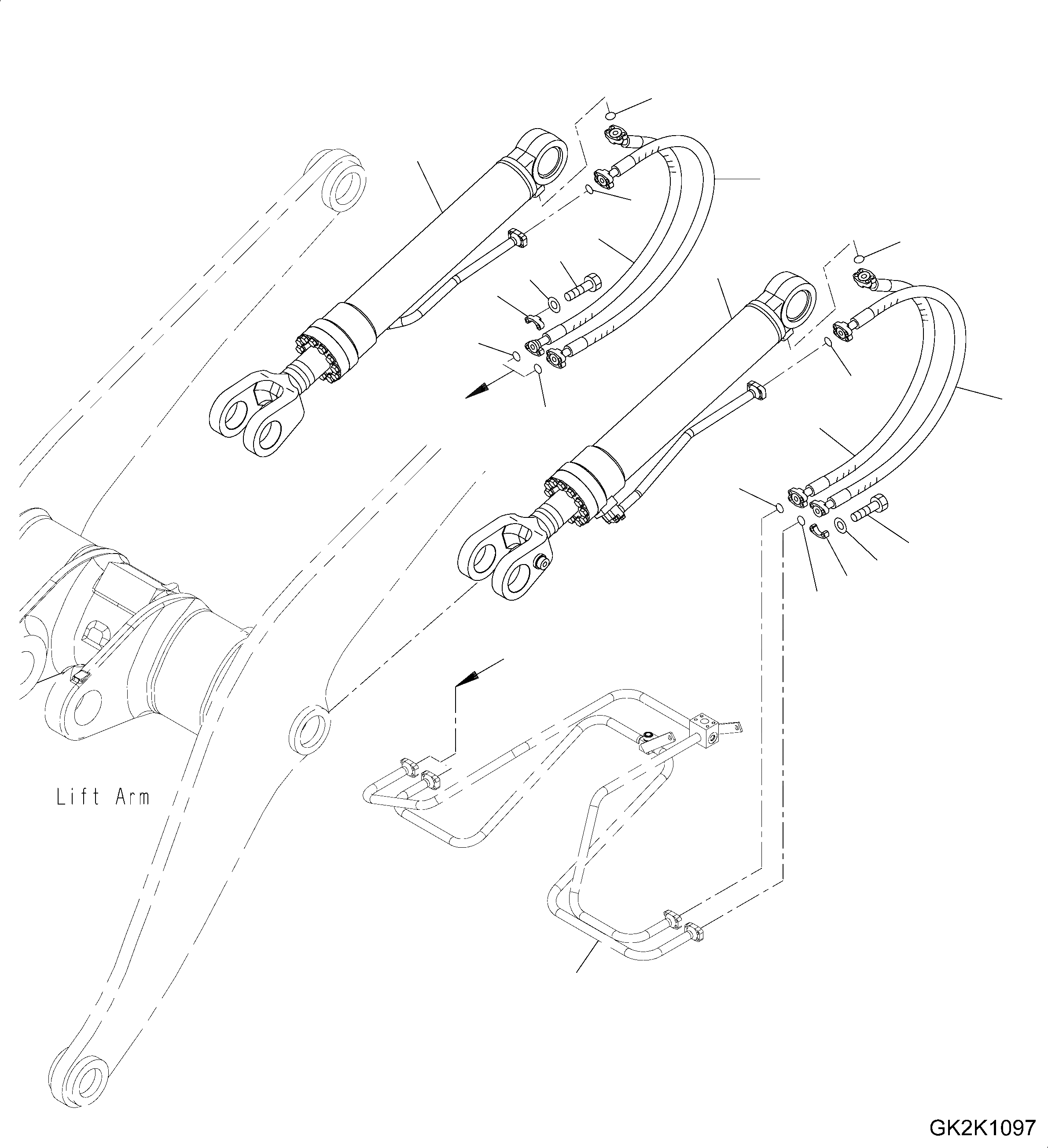 Lift Arm

GK2K1097