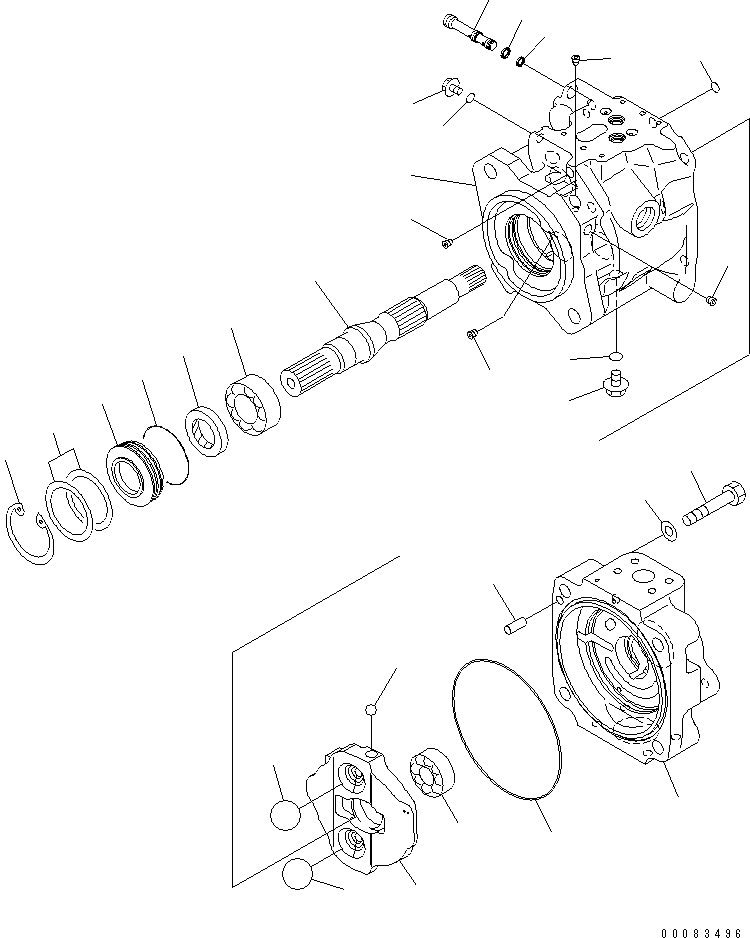 00083496