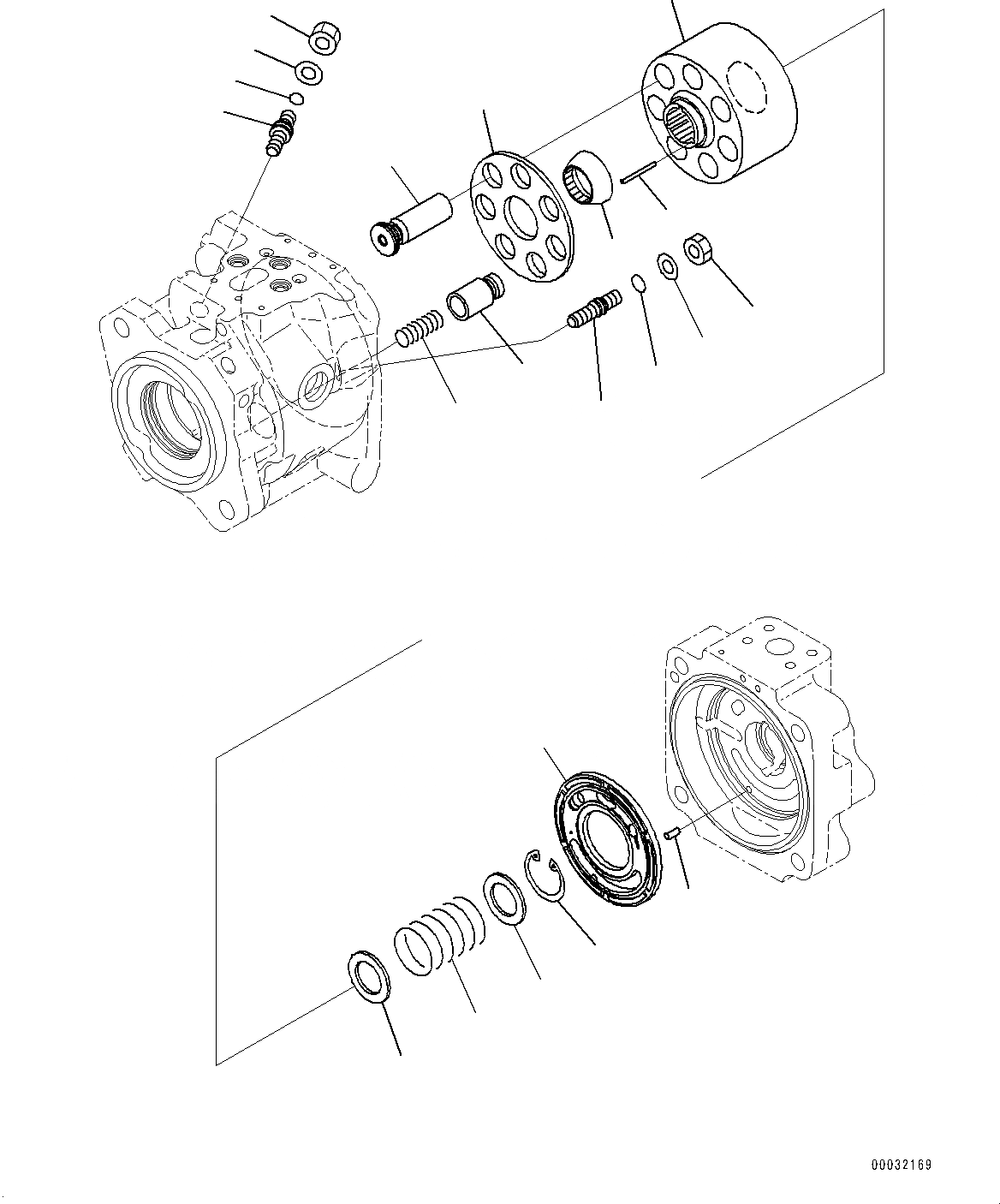 00032169